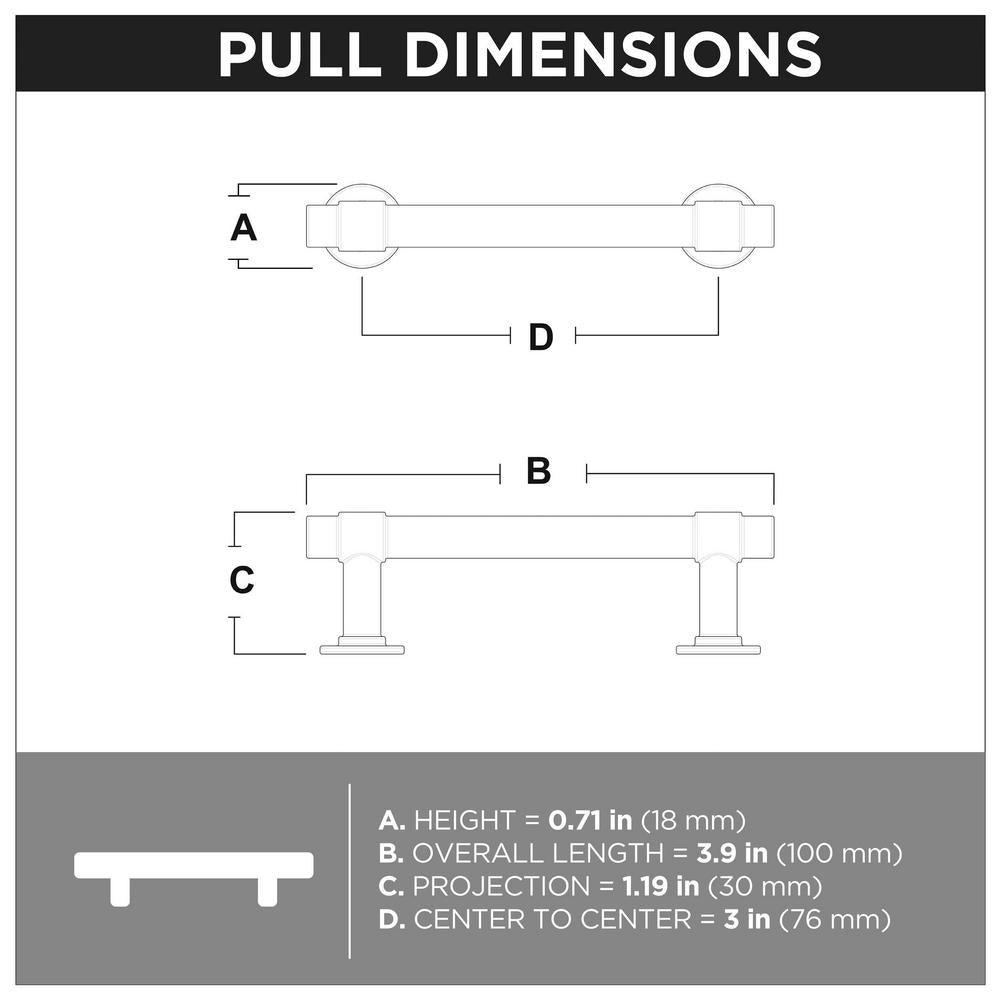 PULL DIMENSIONS

A

D

B

C

A. HEIGHT = 0.71 in (18 mm)
B. OVERALL LENGTH = 3.9 in (100 mm)
C. PROJECTION = 1.19 in (30 mm)
D. CENTER TO CENTER = 3 in (76 mm)