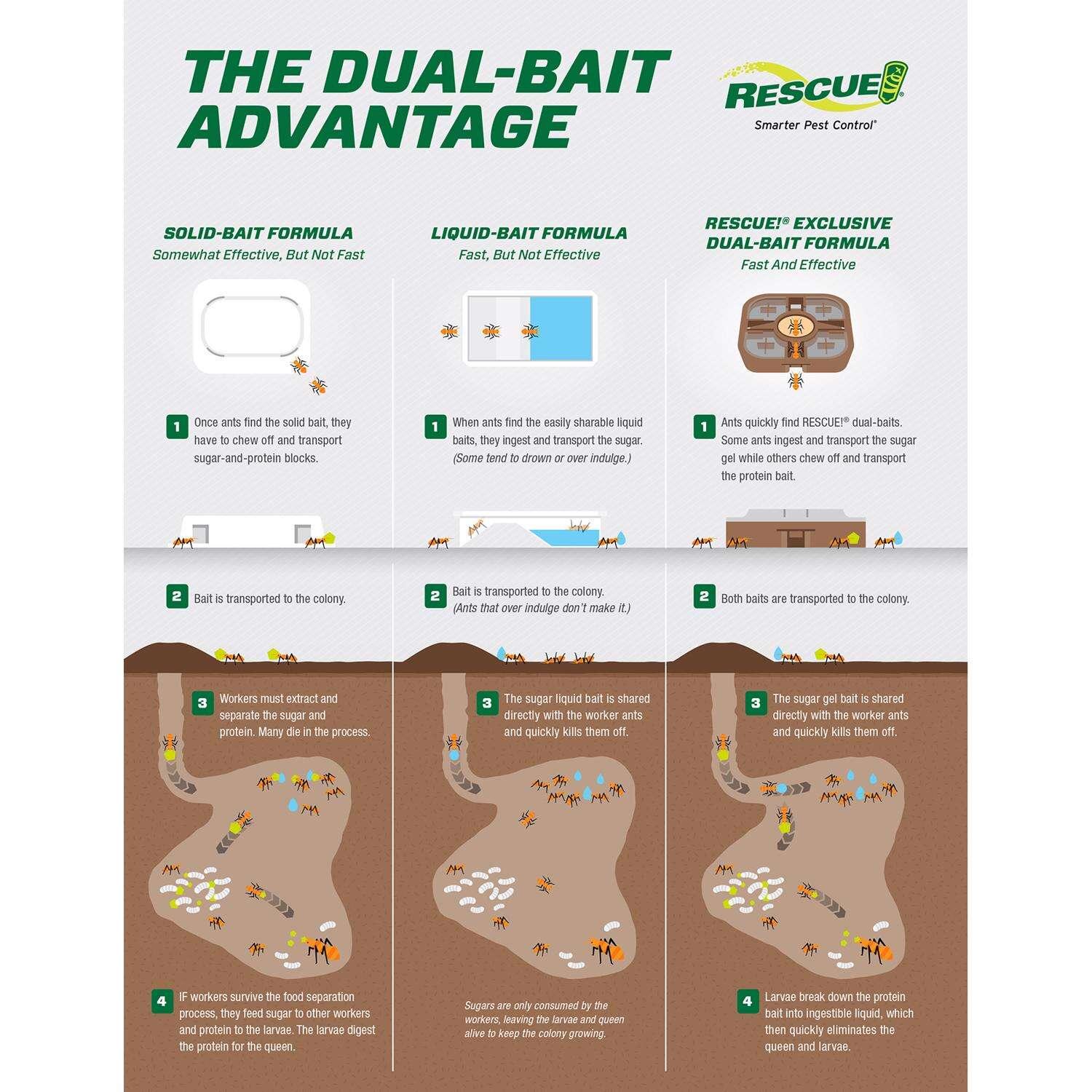 THE DUAL-BAIT ADVANTAGE

RESCUE!®
Smarter Pest Control®

SOLID-BAIT FORMULA
Somewhat Effective, But Not Fast

1 Once ants find the solid bait, they have to chew off and transport sugar-and-protein blocks.

2 Bait is transported to the colony.

3 Workers must extract and separate the sugar and protein. Many die in the process.

4 IF workers survive the food separation process, they feed sugar to other workers and protein to the larvae. The larvae digest the protein for the queen.

LIQUID-BAIT FORMULA
Fast, But Not Effective

1 When ants find the easily sharable liquid baits, they ingest and transport the sugar. (Some tend to drown or over indulge.)

2 Bait is transported to the colony. (Ants that over indulge don't make it.)

3 The sugar liquid bait is shared directly with the worker ants and quickly kills them off.

Sugars are only consumed by the workers, leaving the larvae and queen alive to keep the colony growing.

RESCUE!® EXCLUSIVE DUAL-BAIT FORMULA
Fast And Effective

1 Ants quickly find RESCUE!® dual-baits. Some ants ingest and transport the sugar gel while others chew off and transport the protein bait.

2 Both baits are transported to the colony.

3 The sugar gel bait is shared directly with the worker ants and quickly kills them off.

4 Larvae break down the protein bait into ingestible liquid, which then quickly eliminates the queen and larvae.