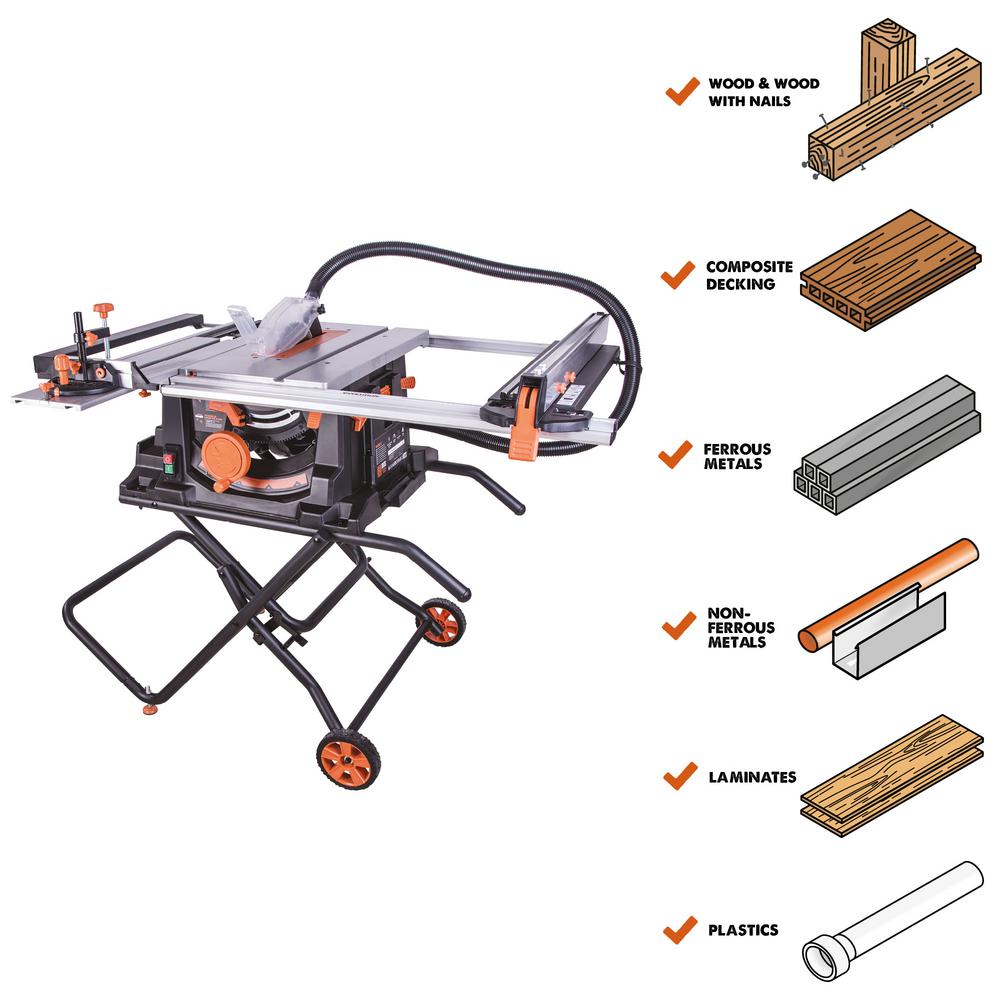 WOOD & WOOD WITH NAILS

COMPOSITE DECKING

FERROUS METALS

NON-FERROUS METALS

LAMINATES

PLASTICS