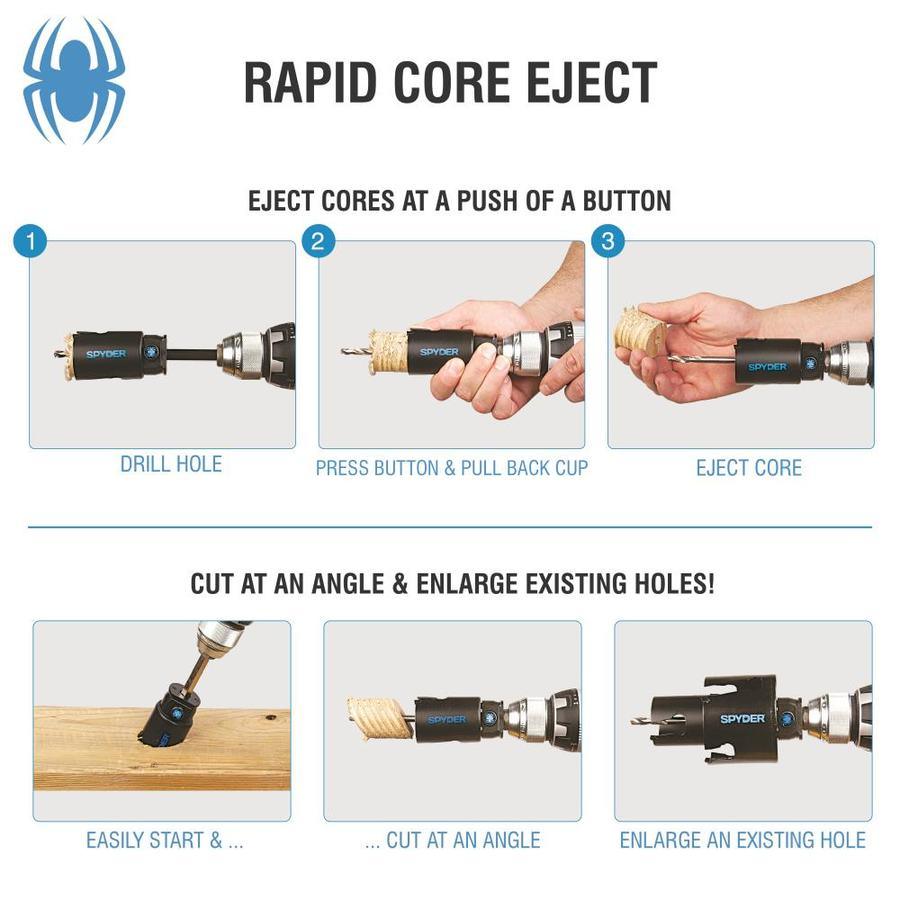 RAPID CORE EJECT

EJECT CORES AT A PUSH OF A BUTTON

1

SPYDER

DRILL HOLE

2

SPYDER

PRESS BUTTON & PULL BACK CUP

3

SPYDER

EJECT CORE

CUT AT AN ANGLE & ENLARGE EXISTING HOLES!

EASILY START & ...

SPYDER

... CUT AT AN ANGLE

SPYDER

ENLARGE AN EXISTING HOLE