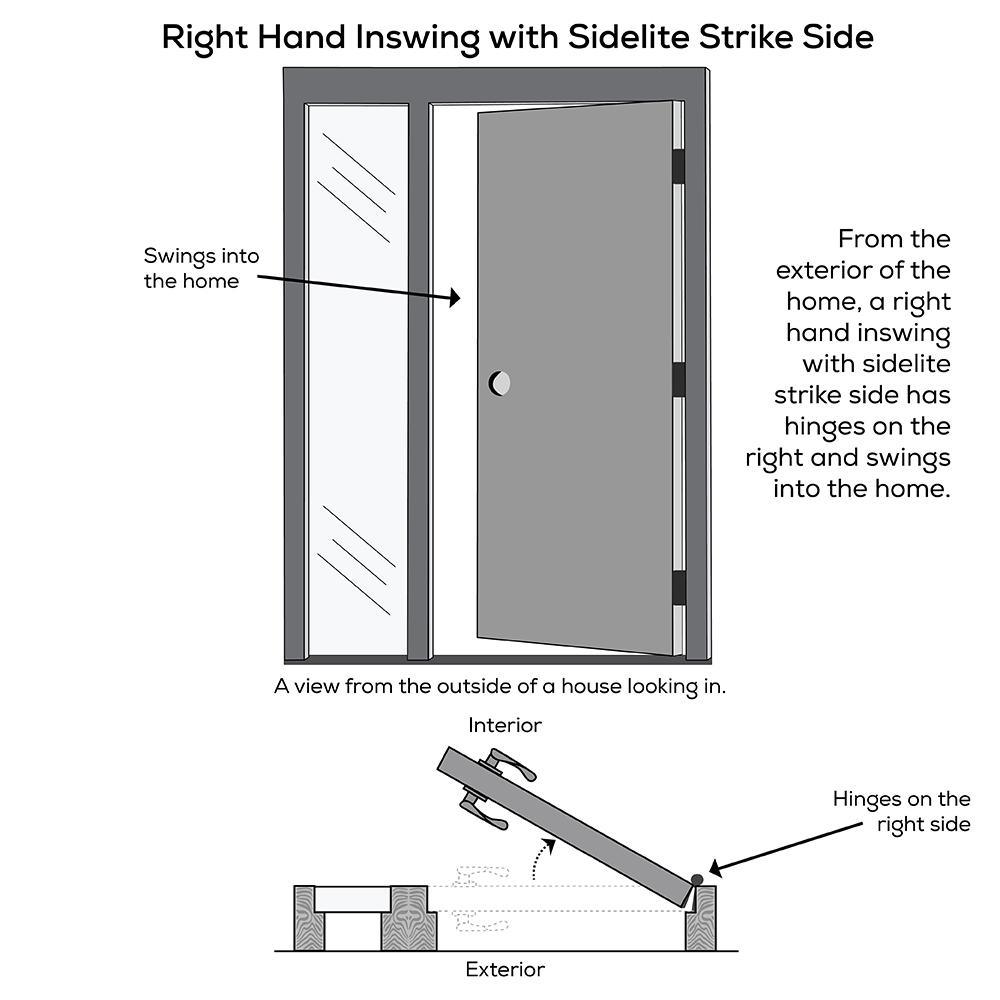 Right Hand Inswing with Sidelite Strike Side

Swings into the home

From the exterior of the home, a right hand inswing with sidelite strike side has hinges on the right and swings into the home.

A view from the outside of a house looking in.

Interior

Hinges on the right side

Exterior