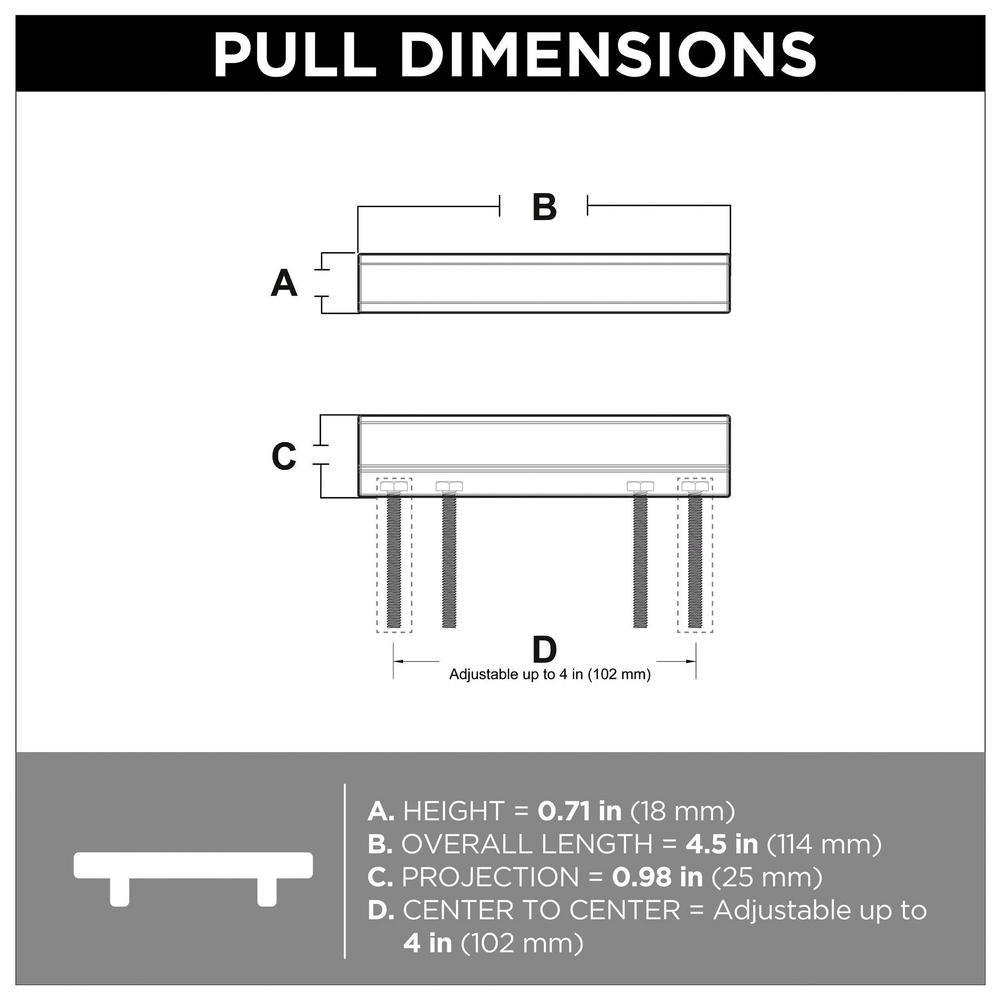 PULL DIMENSIONS

B

A

C

D
Adjustable up to 4 in (102 mm)

A. HEIGHT = 0.71 in (18 mm)
B. OVERALL LENGTH = 4.5 in (114 mm)
C. PROJECTION = 0.98 in (25 mm)
D. CENTER TO CENTER = Adjustable up to 4 in (102 mm)