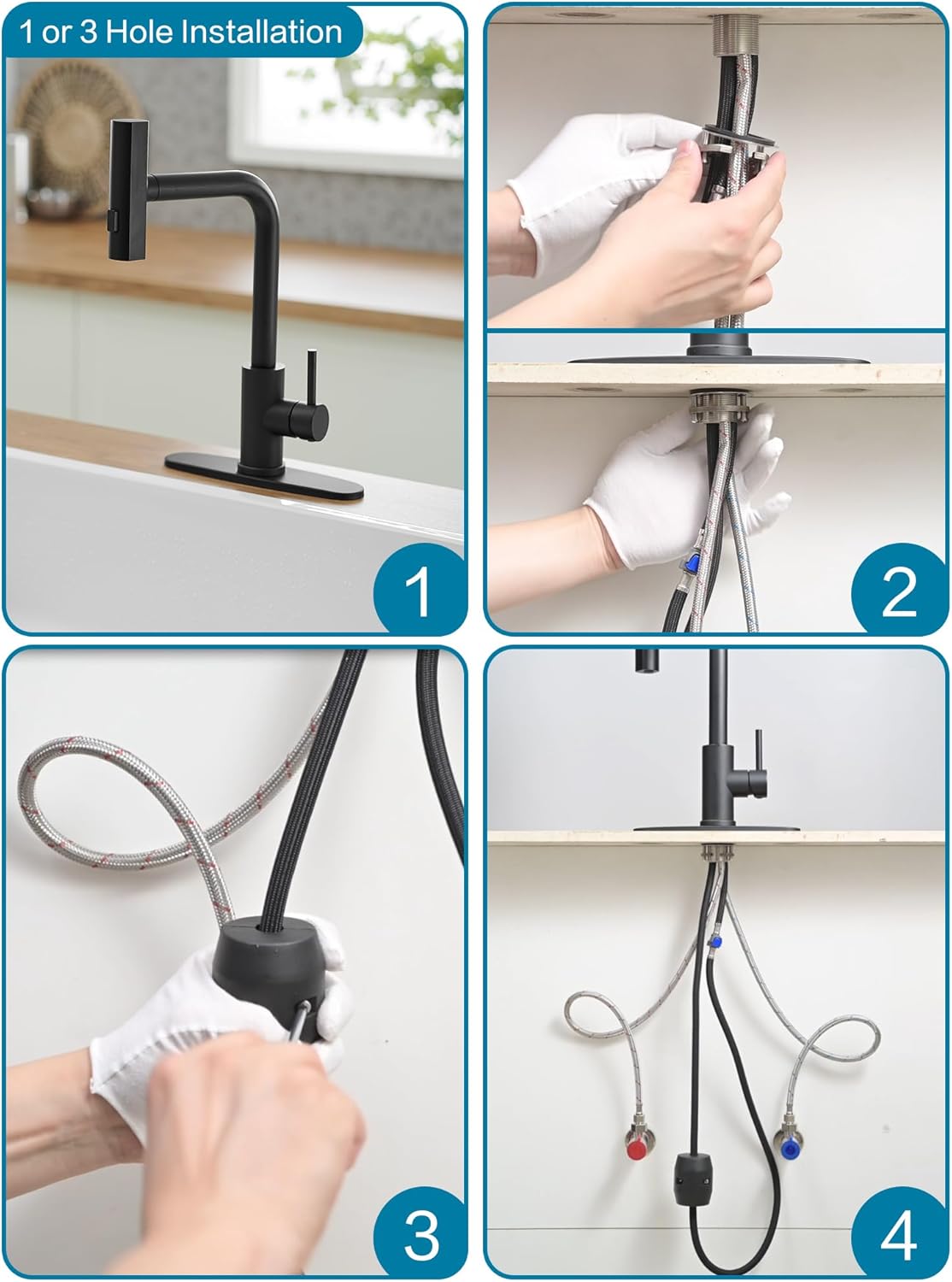 1 or 3 Hole Installation

1

2

3

4