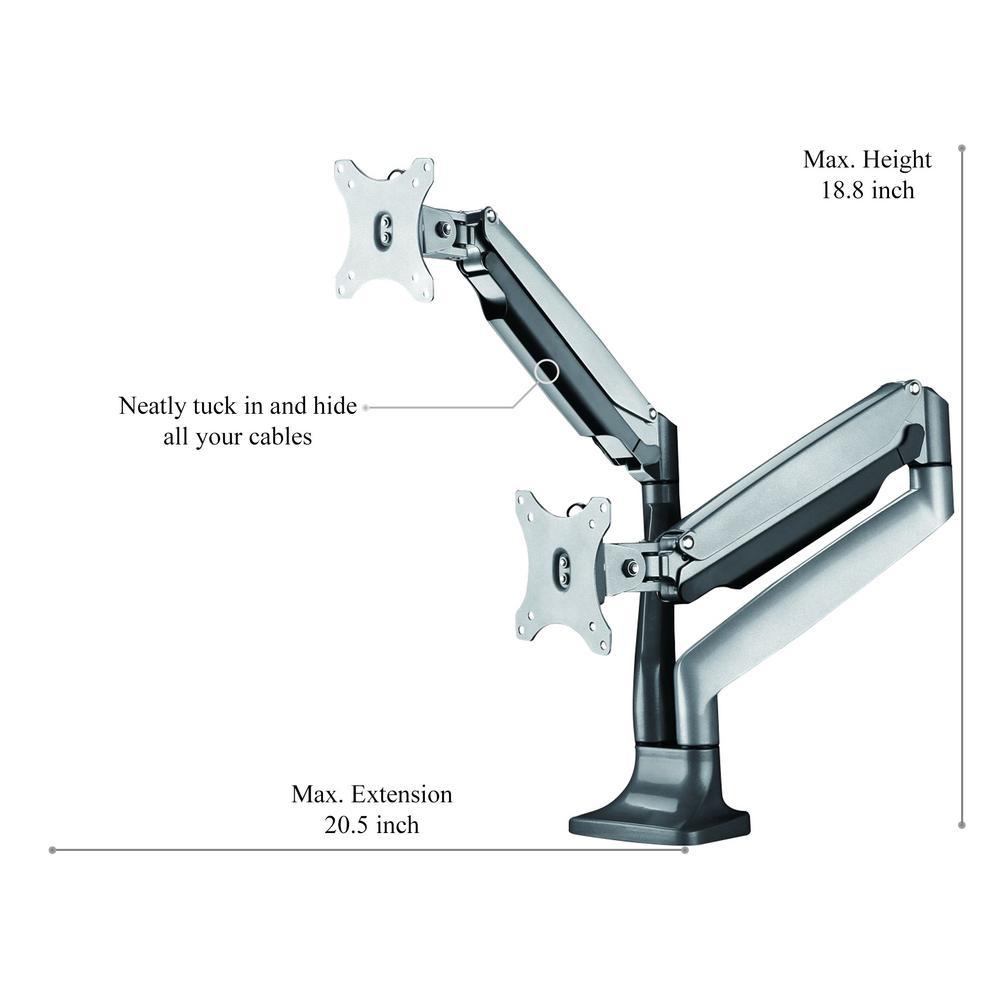 Max. Height
18.8 inch

Neatly tuck in and hide
all your cables

Max. Extension
20.5 inch