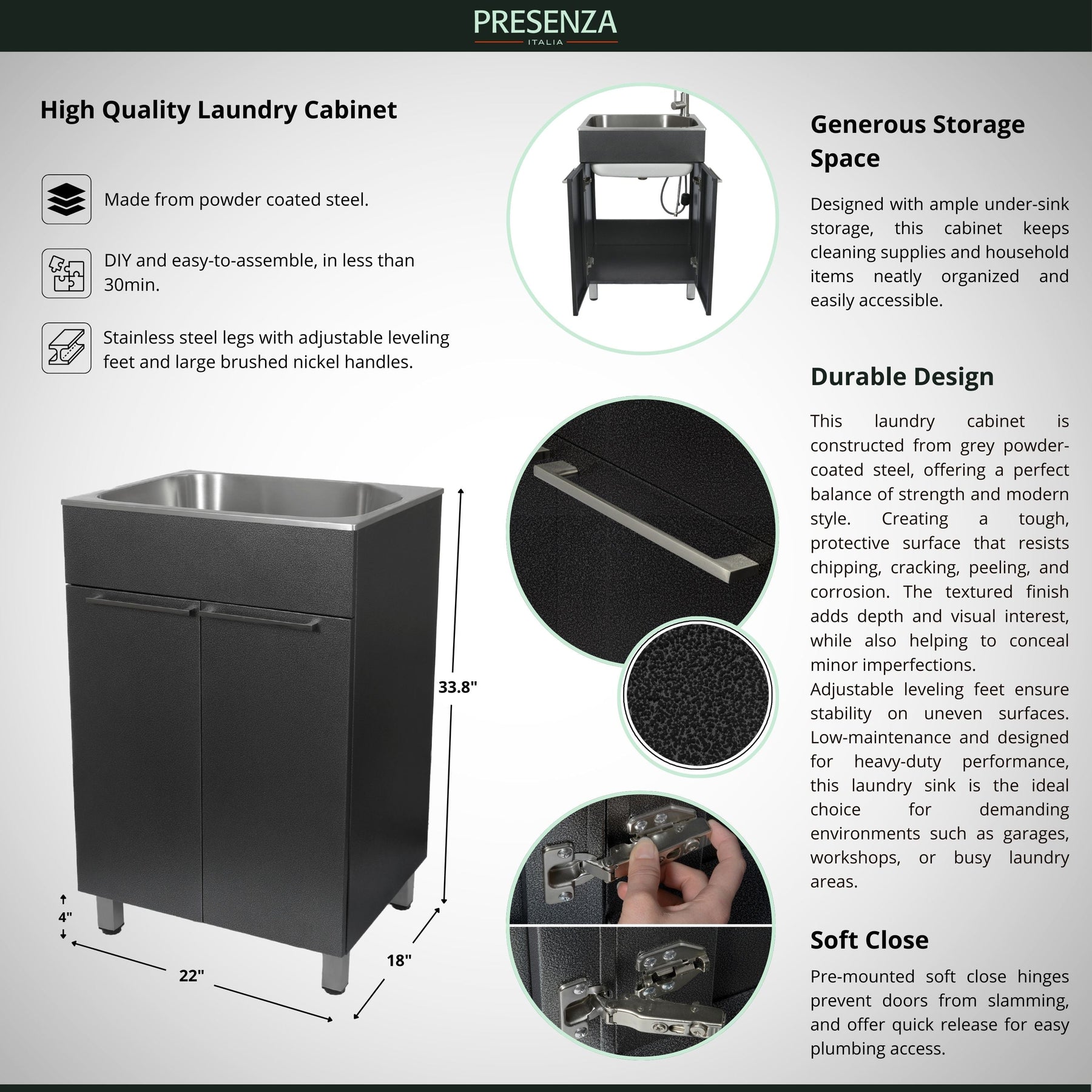 PRESENZA
ITALIA

High Quality Laundry Cabinet

Made from powder coated steel.

DIY and easy-to-assemble, in less than 30min.

Stainless steel legs with adjustable leveling feet and large brushed nickel handles.

33.8"

4"

22"

18"

Generous Storage Space

Designed with ample under-sink storage, this cabinet keeps cleaning supplies and household items neatly organized and easily accessible.

Durable Design

This laundry cabinet is constructed from grey powder-coated steel, offering a perfect balance of strength and modern style. Creating a tough, protective surface that resists chipping, cracking, peeling, and corrosion. The textured finish adds depth and visual interest, while also helping to conceal minor imperfections.
Adjustable leveling feet ensure stability on uneven surfaces. Low-maintenance and designed for heavy-duty performance, this laundry sink is the ideal choice for demanding environments such as garages, workshops, or busy laundry areas.

Soft Close

Pre-mounted soft close hinges prevent doors from slamming, and offer quick release for easy plumbing access.