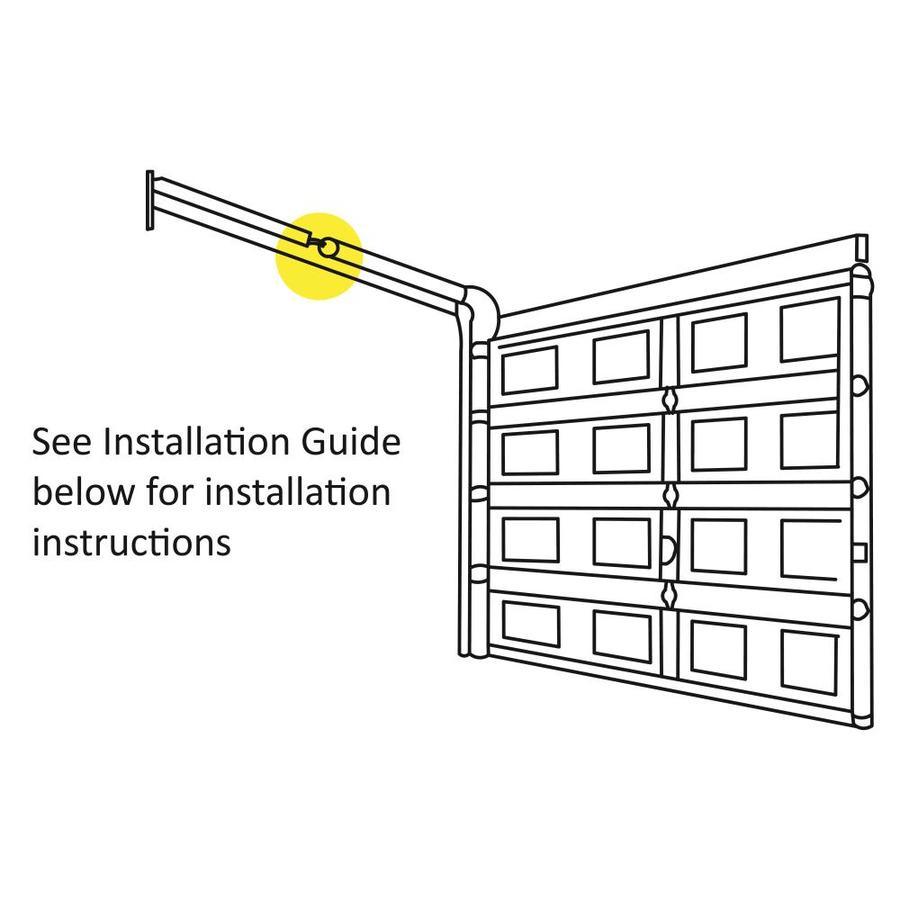 See Installation Guide below for installation instructions