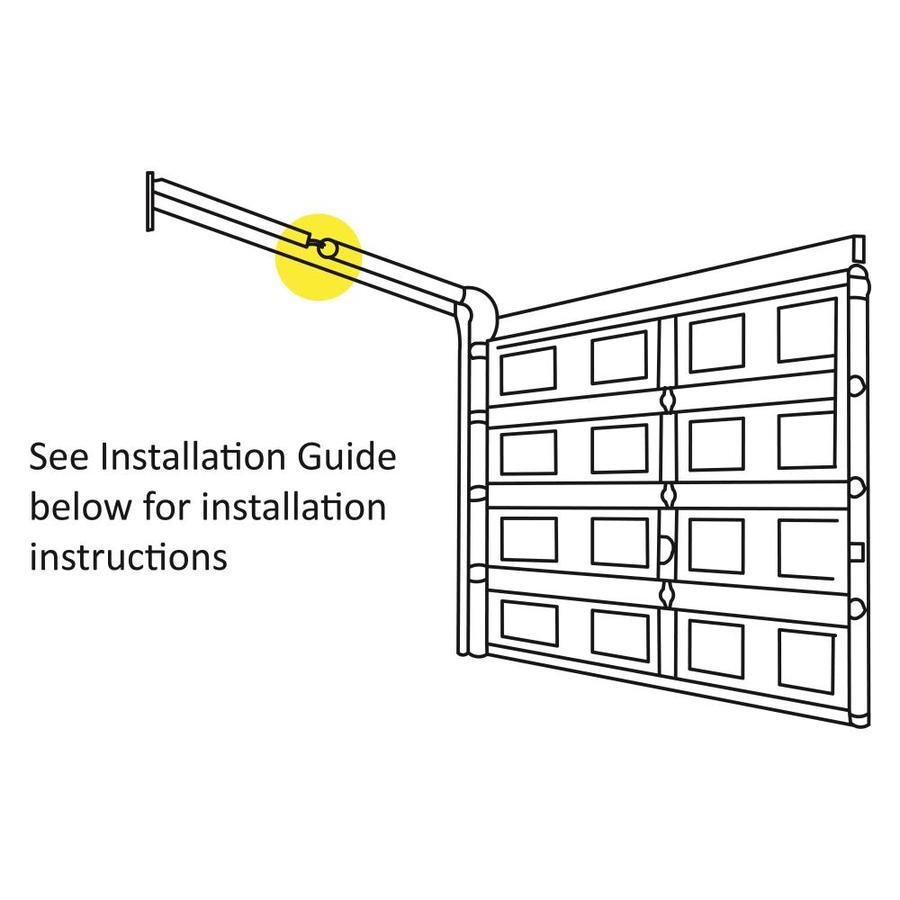 See Installation Guide below for installation instructions