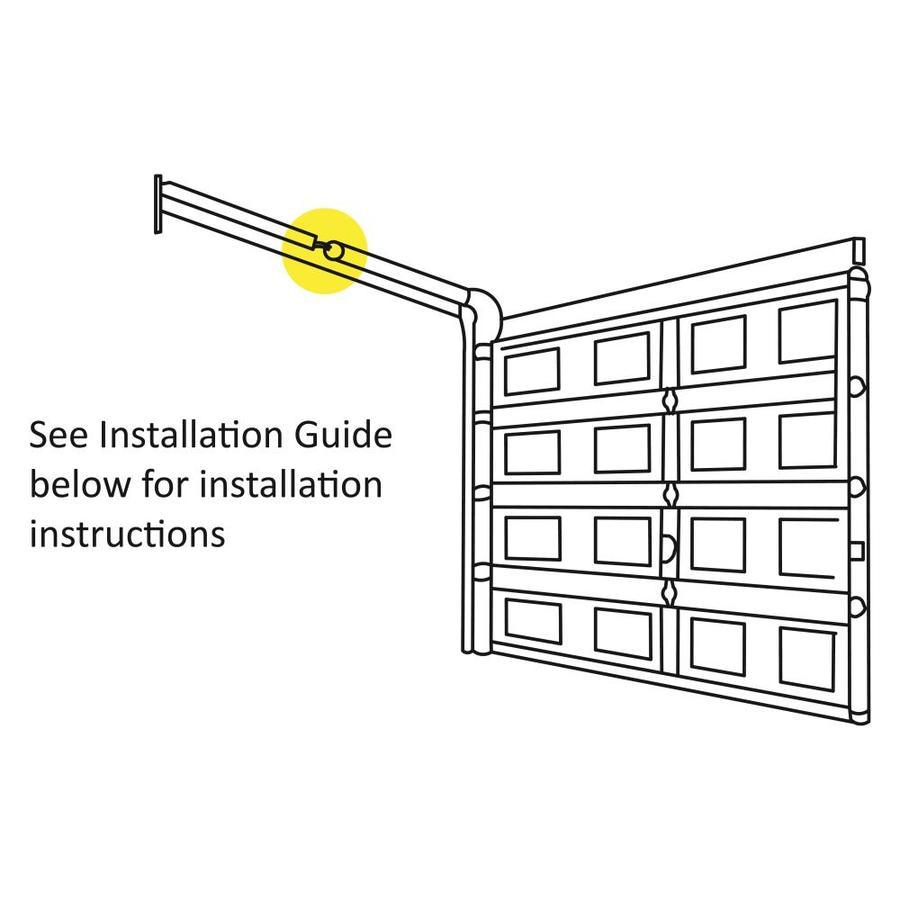 See Installation Guide below for installation instructions