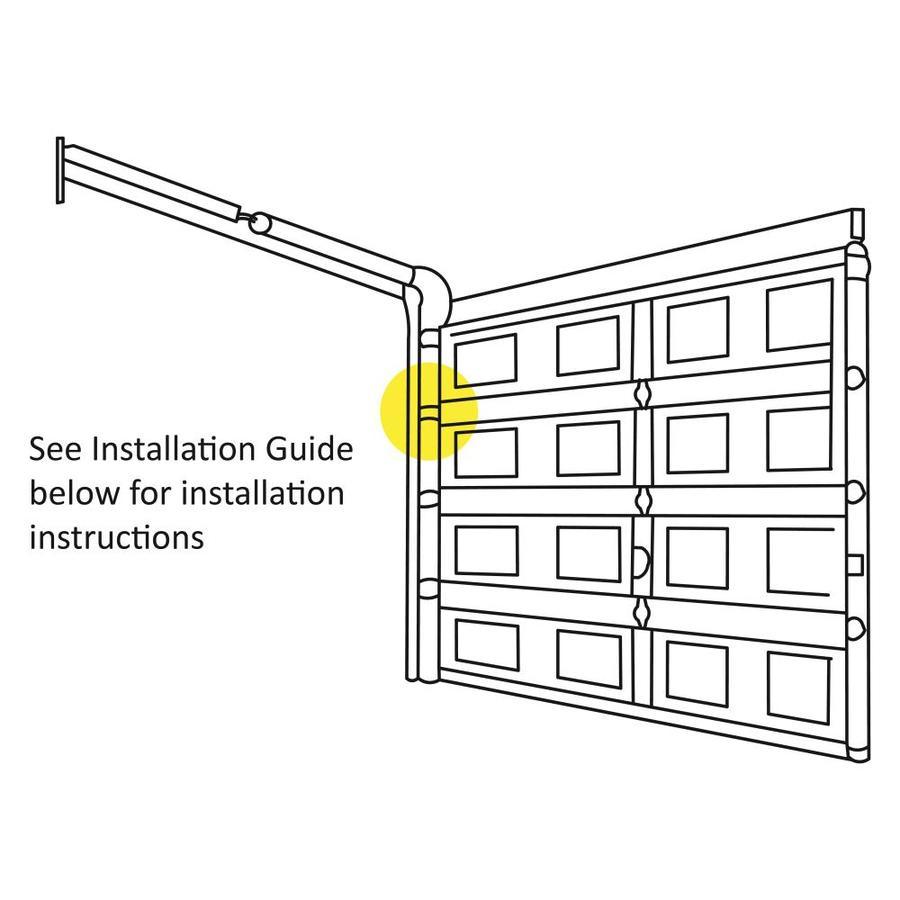 See Installation Guide below for installation instructions