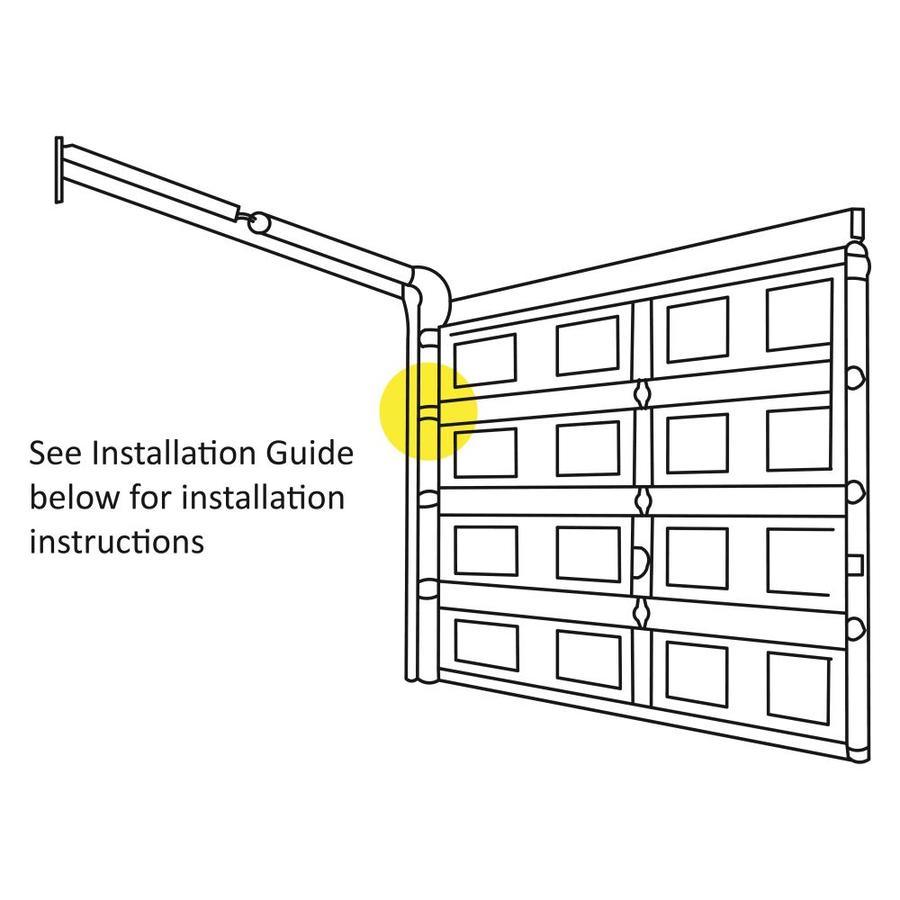 See Installation Guide below for installation instructions