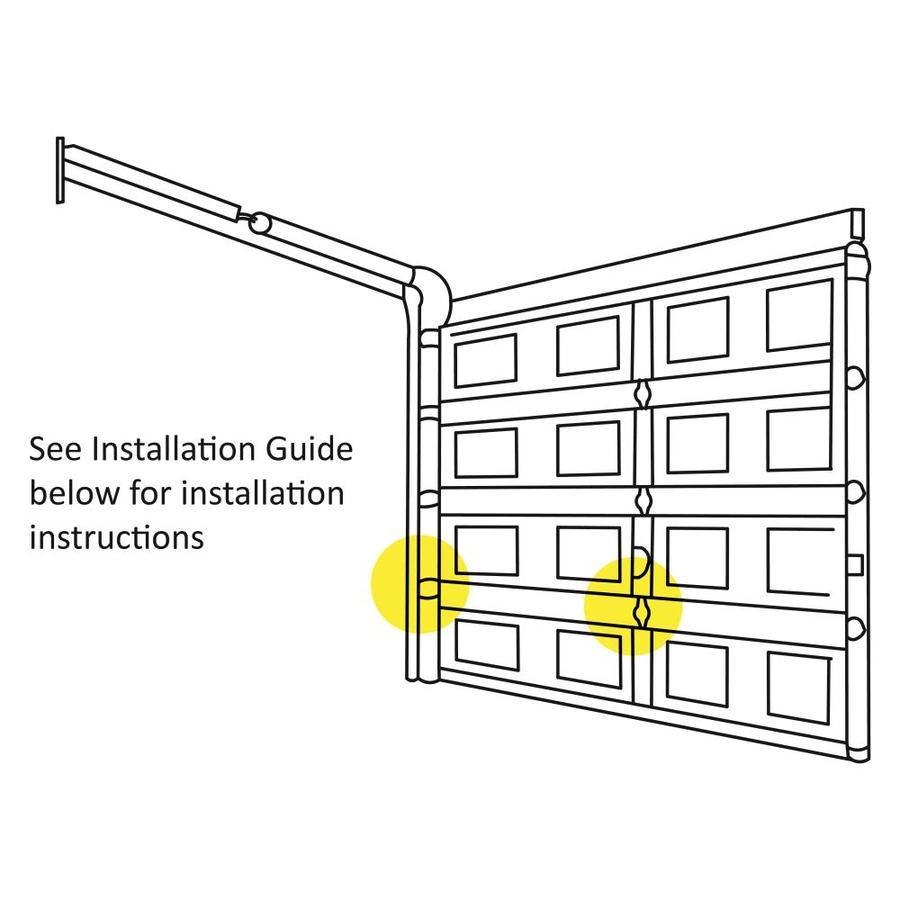 See Installation Guide below for installation instructions