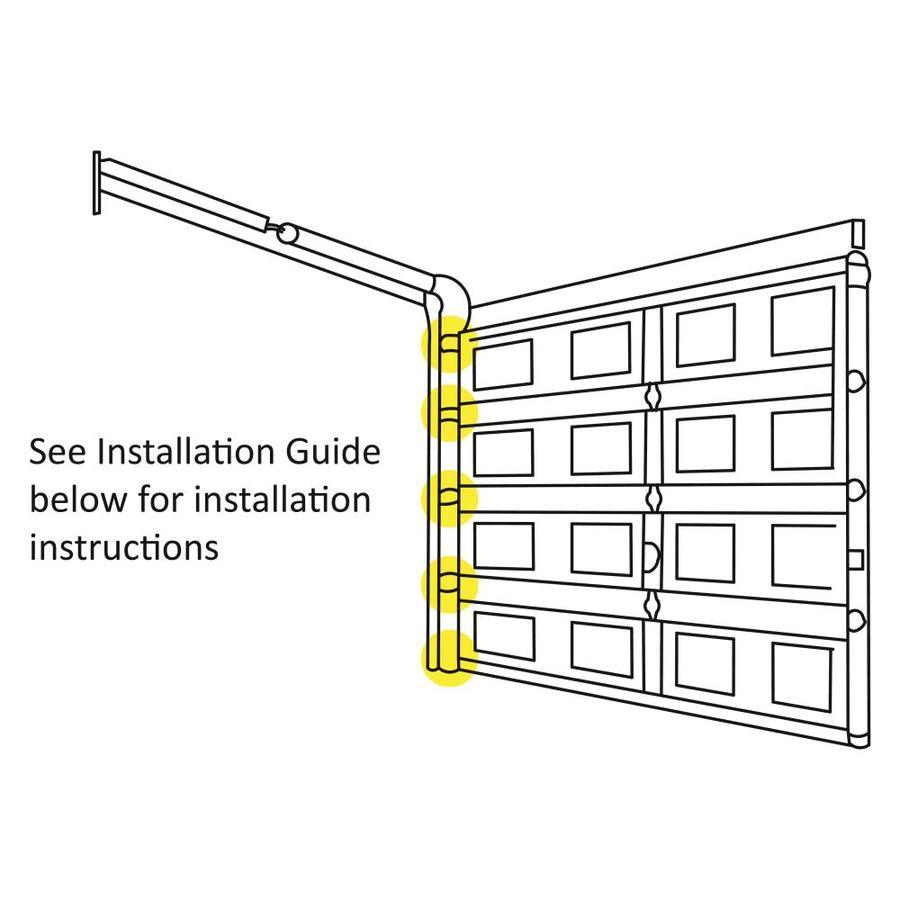 See Installation Guide below for installation instructions