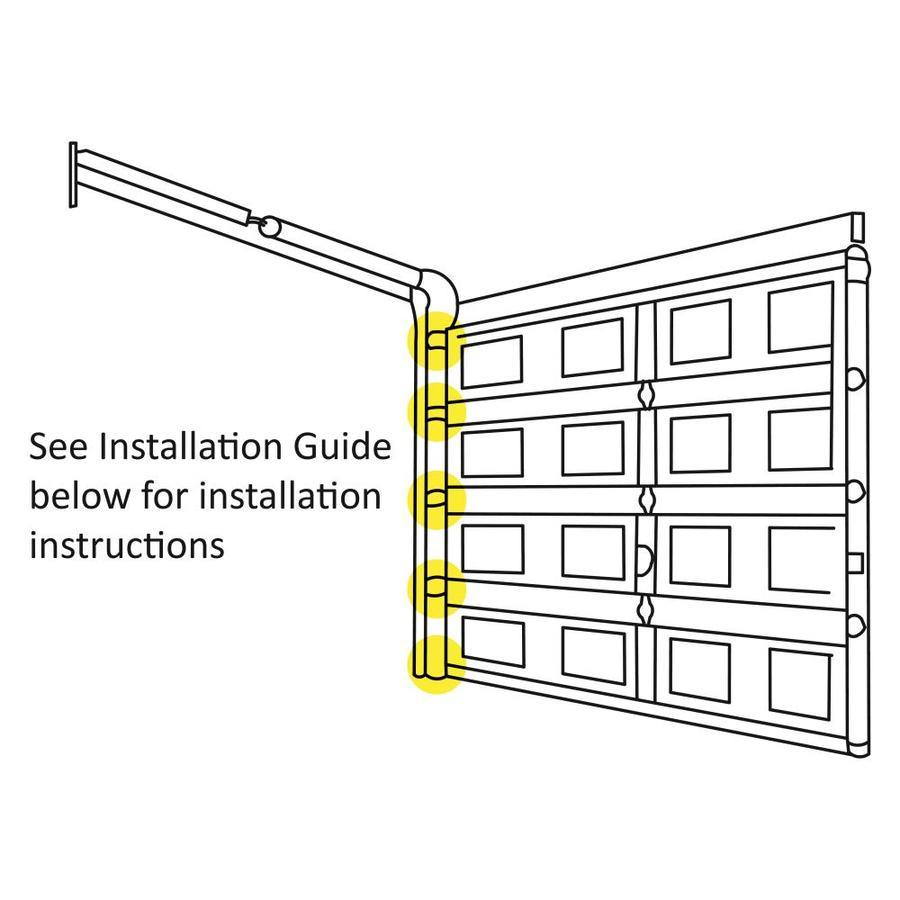 See Installation Guide below for installation instructions