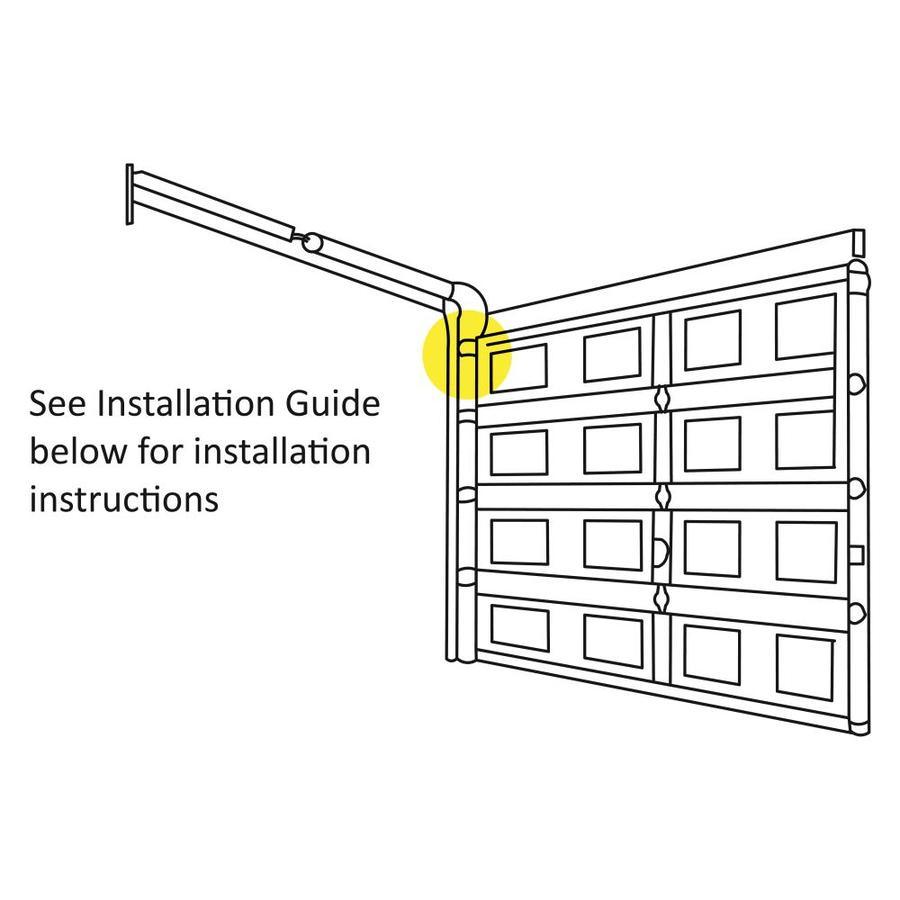 See Installation Guide below for installation instructions