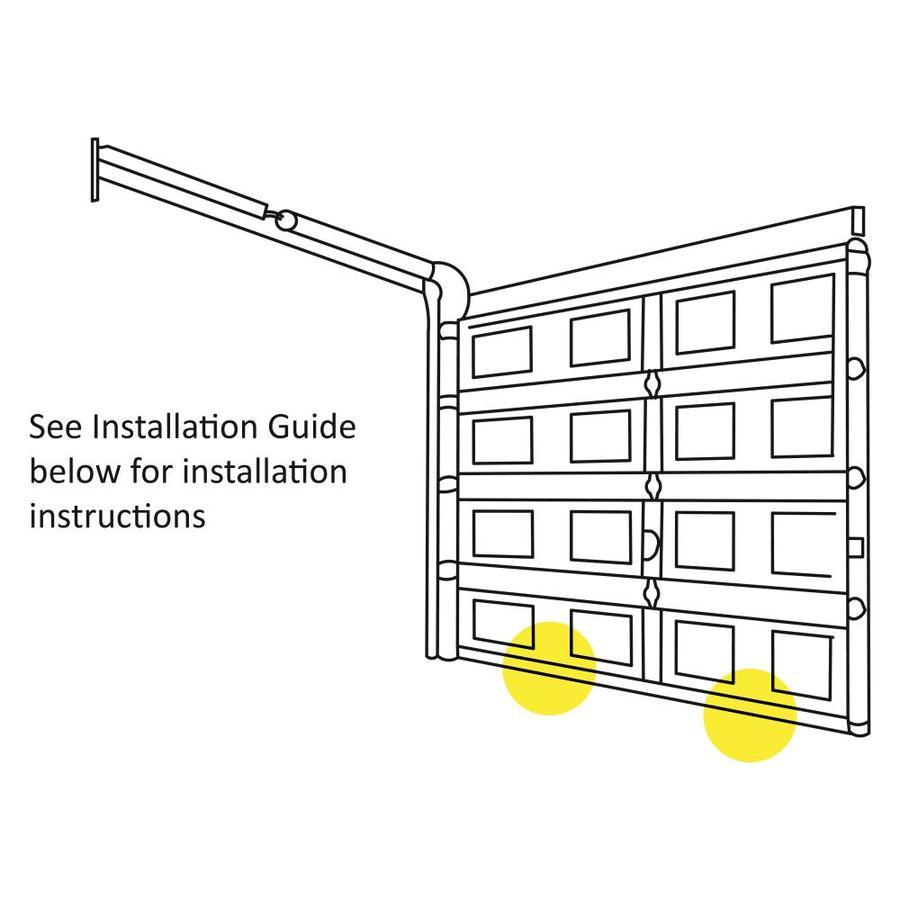 See Installation Guide below for installation instructions