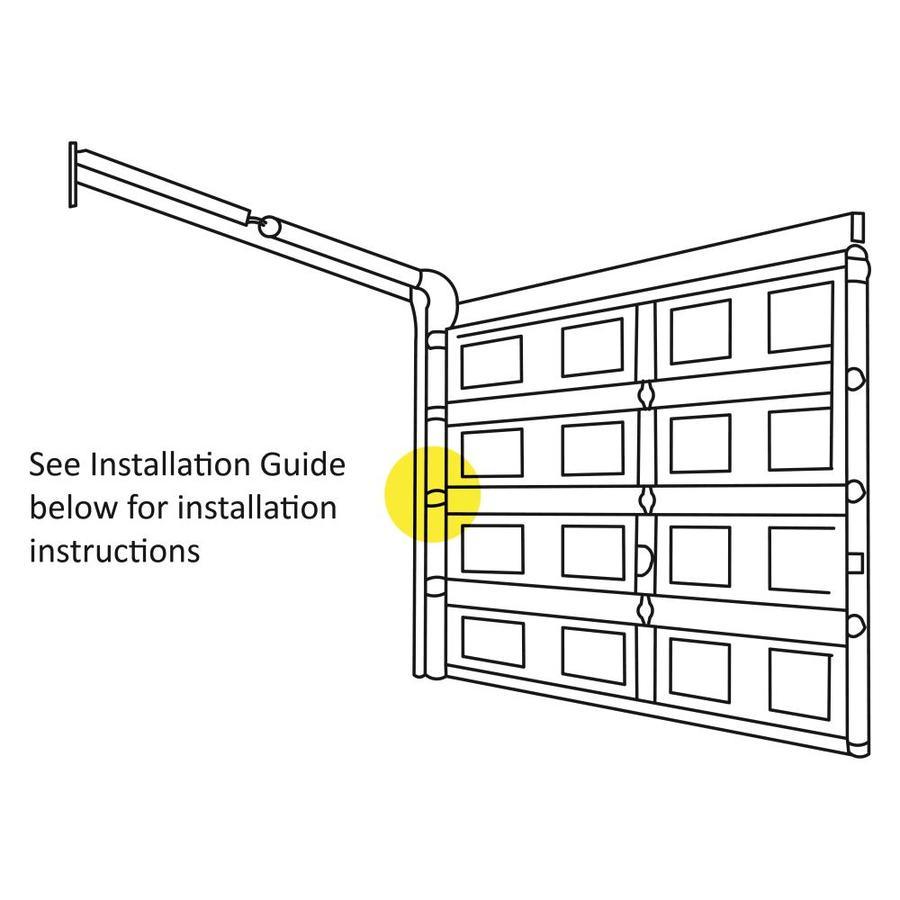 See Installation Guide below for installation instructions