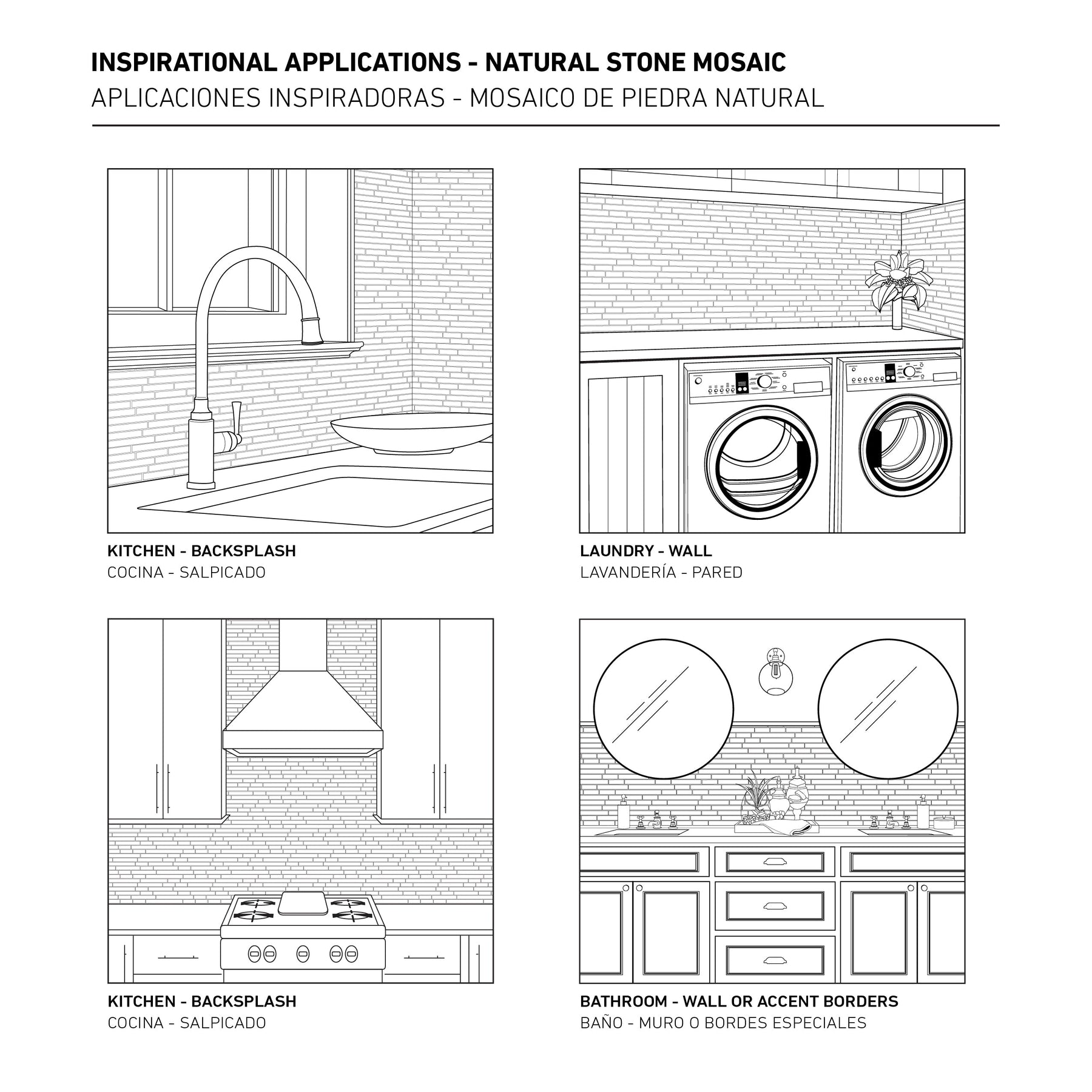 INSPIRATIONAL APPLICATIONS - NATURAL STONE MOSAIC
APLICACIONES INSPIRADORAS - MOSAICO DE PIEDRA NATURAL

KITCHEN - BACKSPLASH
COCINA - SALPICADO

LAUNDRY - WALL
LAVANDERÍA - PARED

KITCHEN - BACKSPLASH
COCINA - SALPICADO

BATHROOM - WALL OR ACCENT BORDERS
BAÑO - MURO O BORDES ESPECIALES