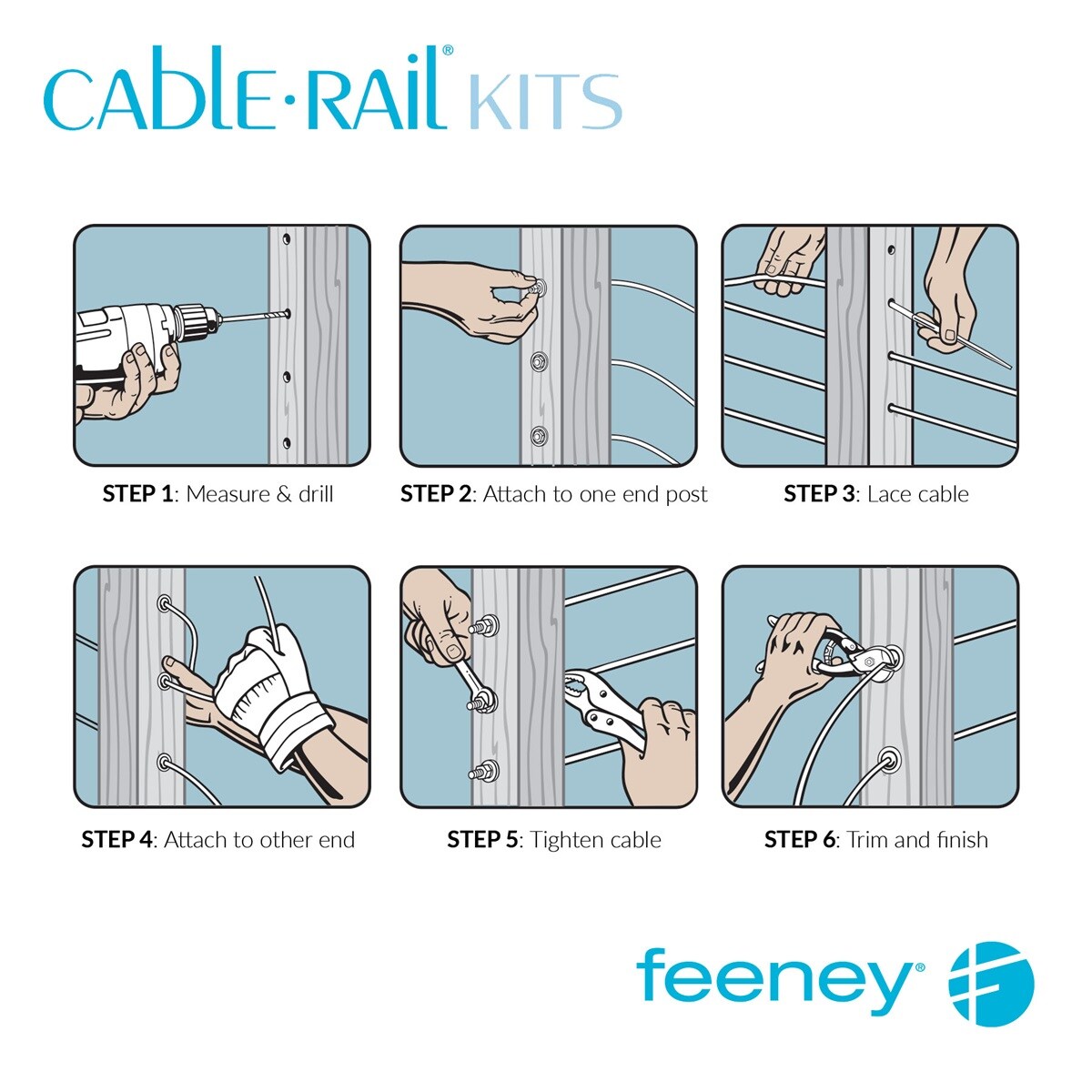 CABLE·RAIL® KITS

STEP 1: Measure & drill

STEP 2: Attach to one end post

STEP 3: Lace cable

STEP 4: Attach to other end

STEP 5: Tighten cable

STEP 6: Trim and finish

feeney®