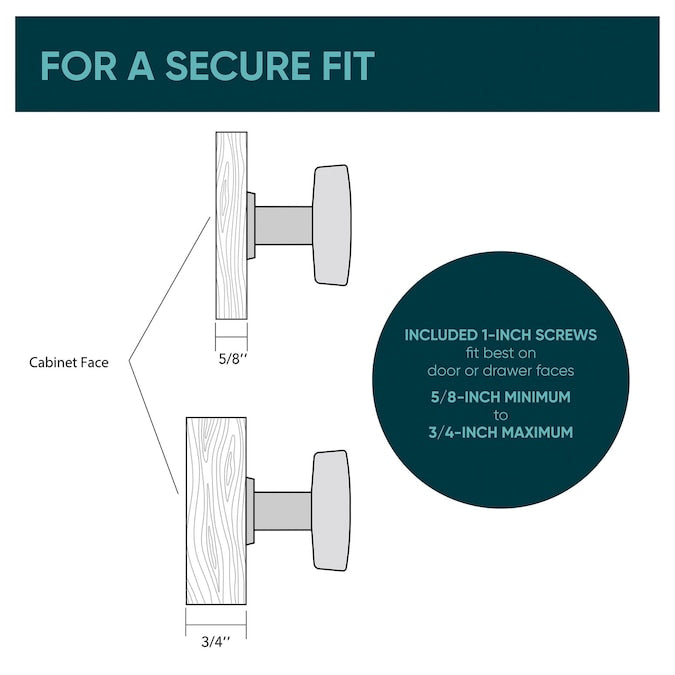 FOR A SECURE FIT

Cabinet Face

5/8''

3/4''

INCLUDED 1-INCH SCREWS fit best on door or drawer faces

5/8-INCH MINIMUM to 3/4-INCH MAXIMUM