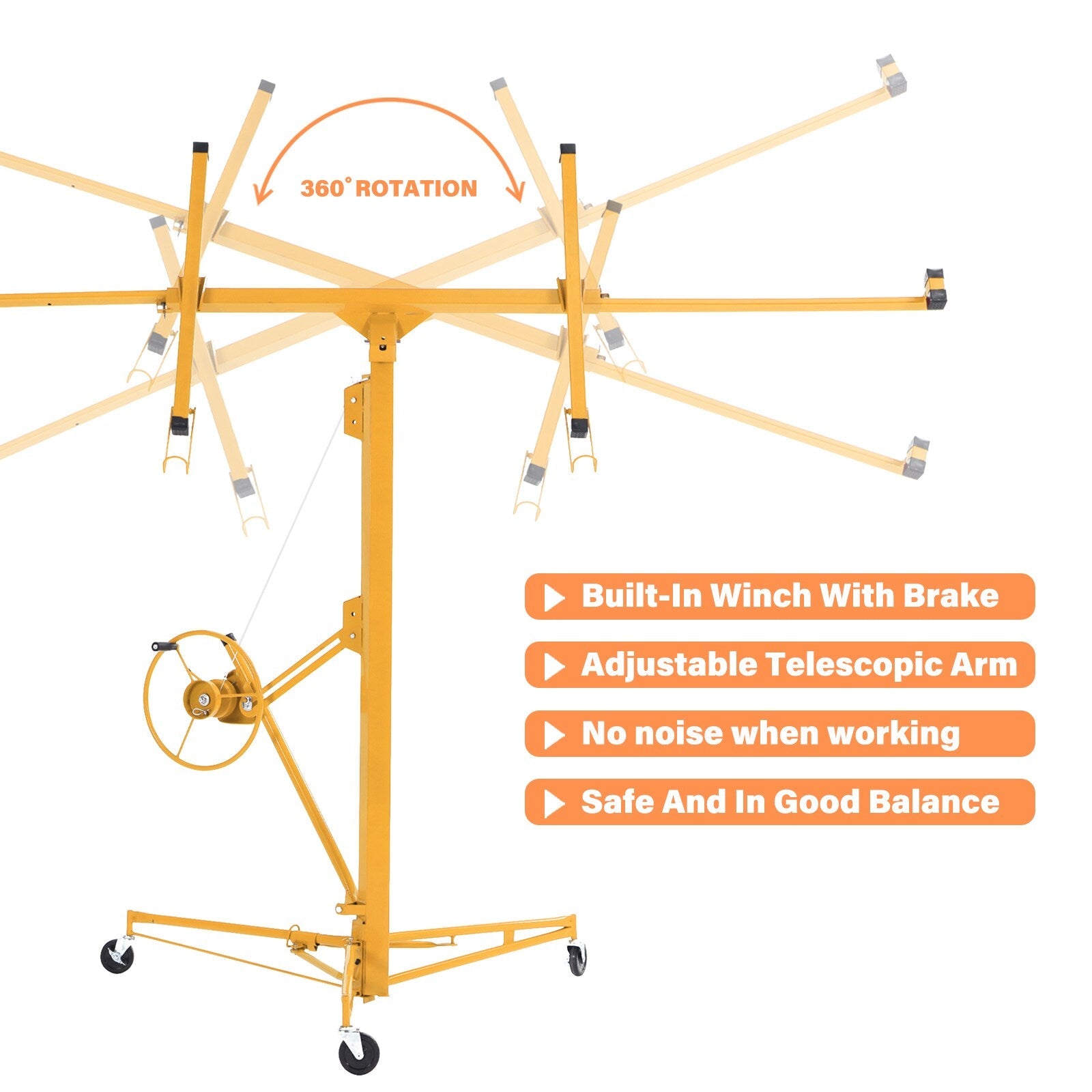 360° ROTATION

Built-In Winch With Brake

Adjustable Telescopic Arm

No noise when working

Safe And In Good Balance