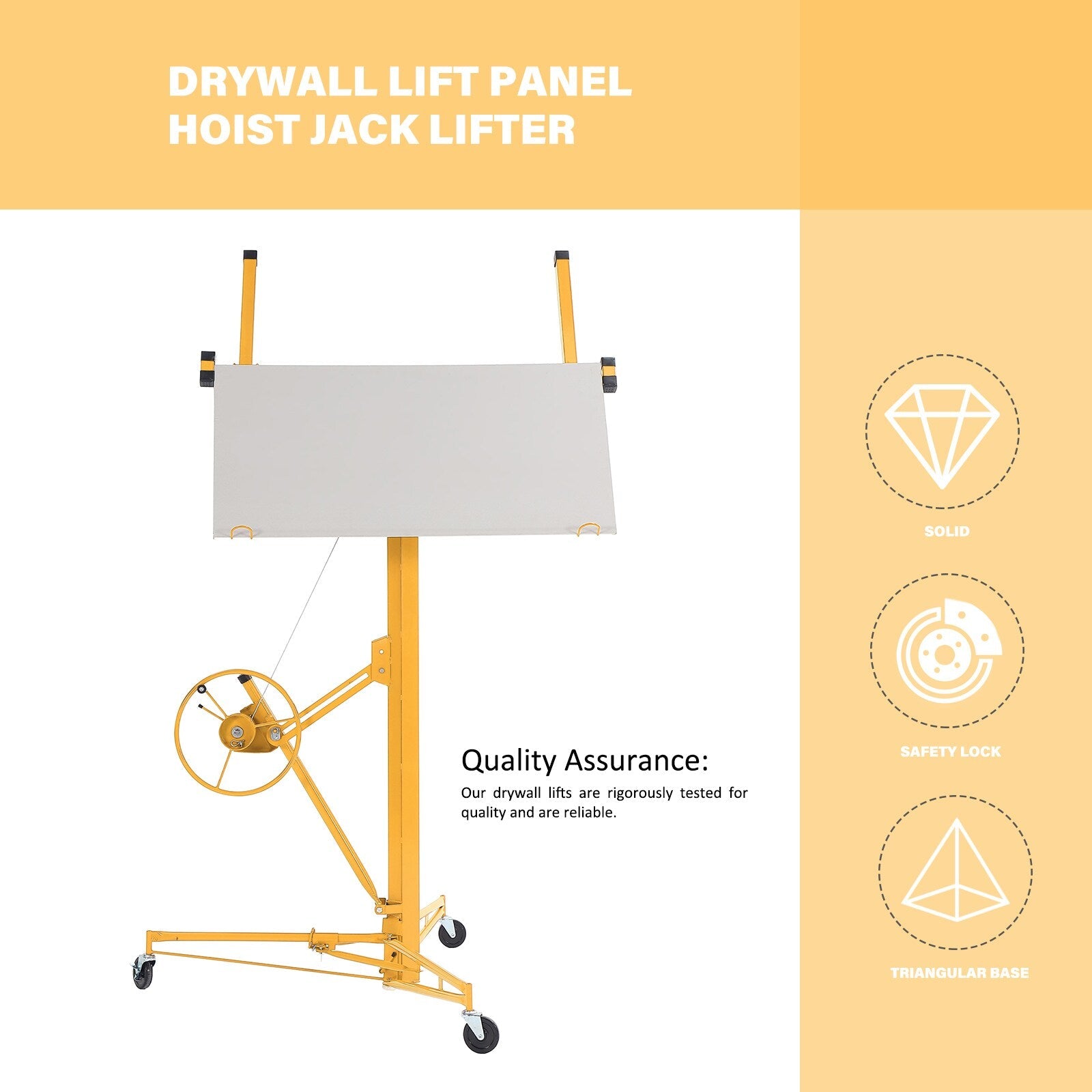 DRYWALL LIFT PANEL HOIST JACK LIFTER

Quality Assurance:

Our drywall lifts are rigorously tested for quality and are reliable.

SOLID

SAFETY LOCK

TRIANGULAR BASE