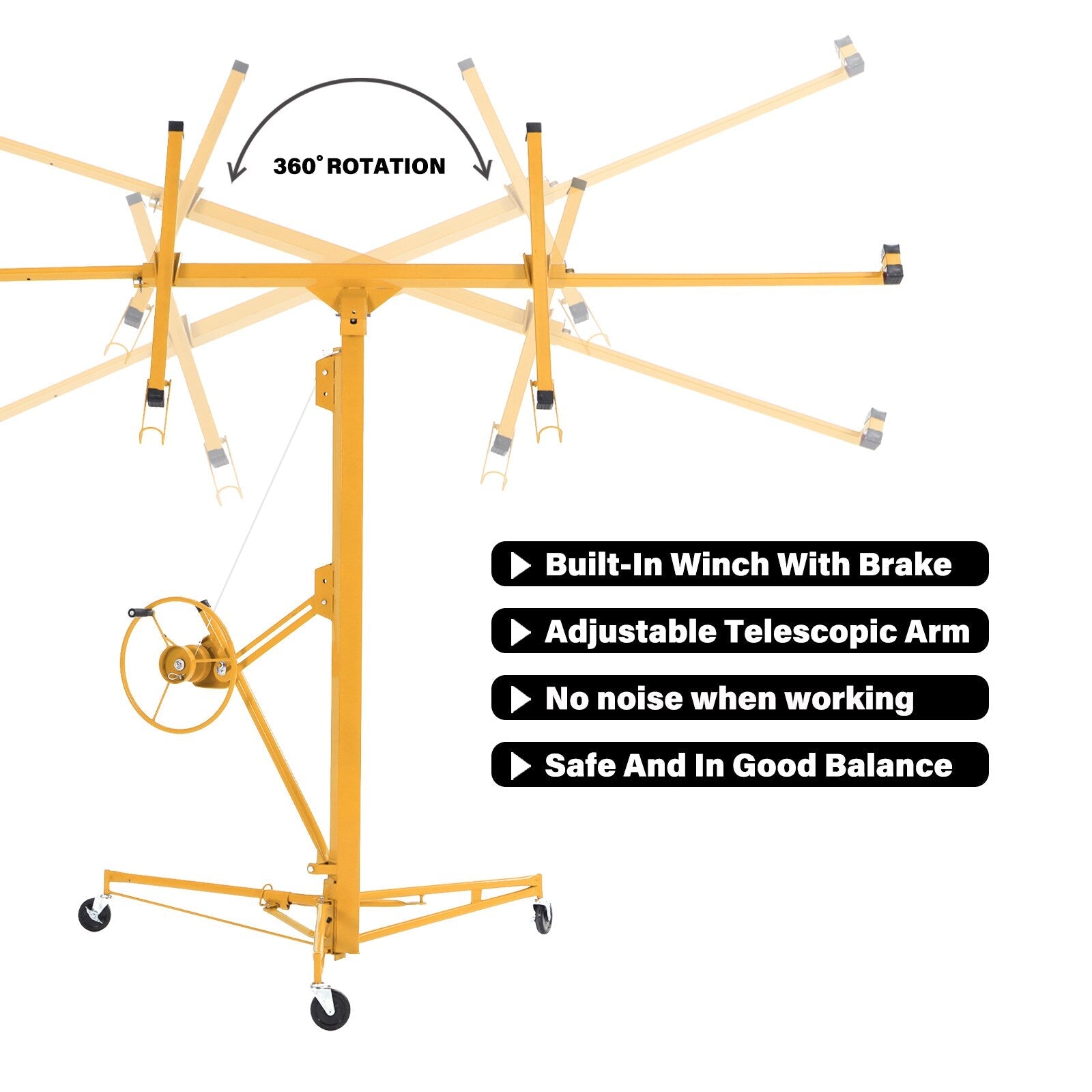 360° ROTATION

Built-In Winch With Brake

Adjustable Telescopic Arm

No noise when working

Safe And In Good Balance