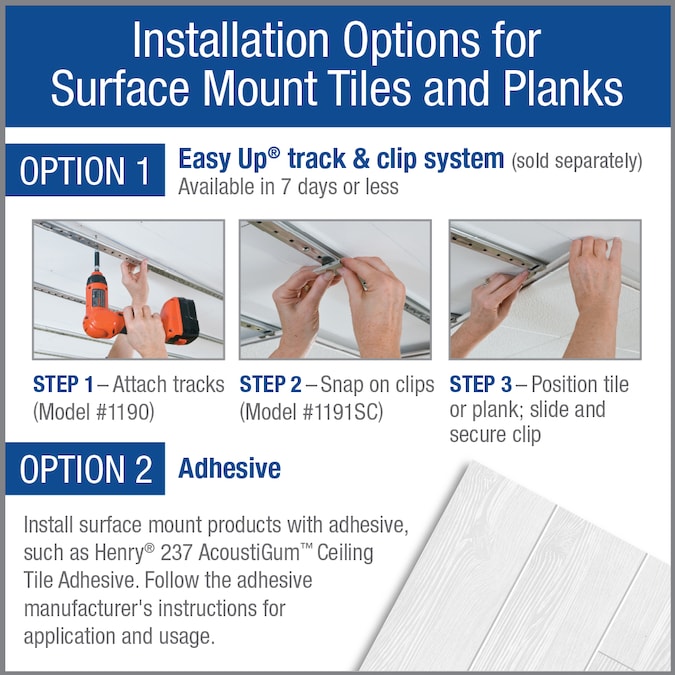 Installation Options for Surface Mount Tiles and Planks

OPTION 1

Easy Up® track & clip system (sold separately)
Available in 7 days or less

STEP 1 – Attach tracks (Model #1190)

STEP 2 – Snap on clips (Model #1191SC)

STEP 3 – Position tile or plank; slide and secure clip

OPTION 2

Adhesive

Install surface mount products with adhesive, such as Henry® 237 AcoustiGum™ Ceiling Tile Adhesive. Follow the adhesive manufacturer's instructions for application and usage.