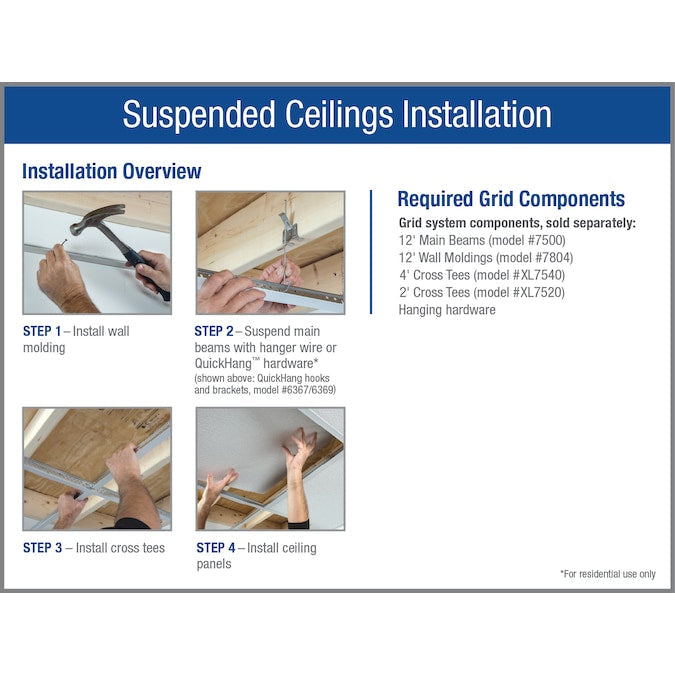 Suspended Ceilings Installation

Installation Overview

STEP 1 – Install wall molding

STEP 2 – Suspend main beams with hanger wire or QuickHang™ hardware*
(shown above: QuickHang hooks and brackets, model #6367/6369)

STEP 3 – Install cross tees

STEP 4 – Install ceiling panels

Required Grid Components

Grid system components, sold separately:
12' Main Beams (model #7500)
12' Wall Moldings (model #7804)
4' Cross Tees (model #XL7540)
2' Cross Tees (model #XL7520)
Hanging hardware

*For residential use only