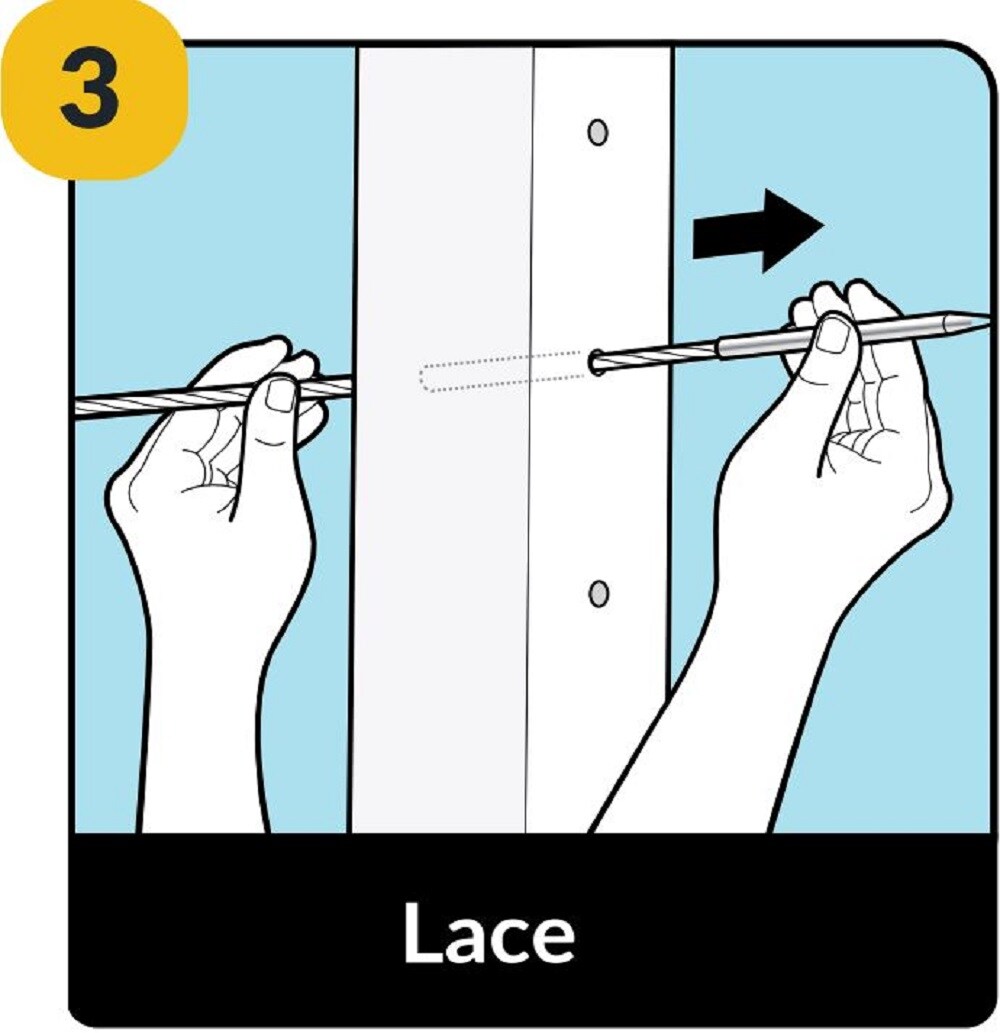 3

Lace