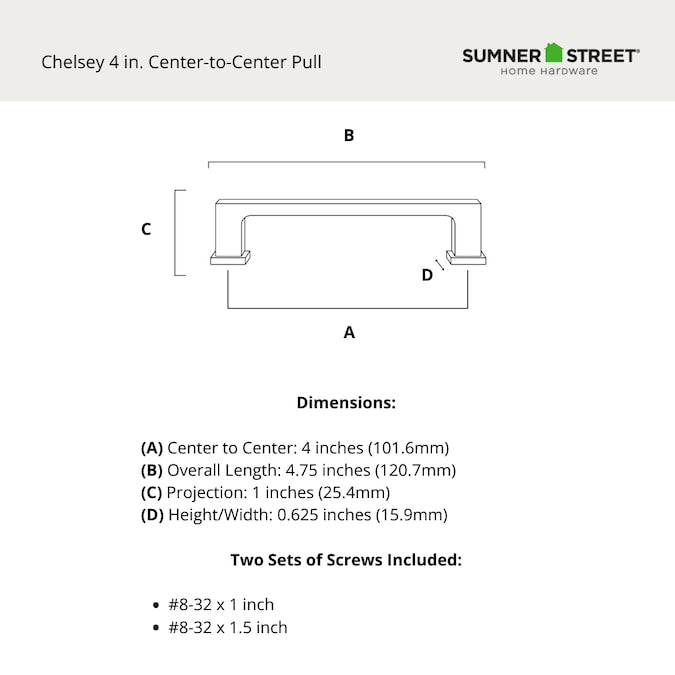 Chelsey 4 in. Center-to-Center Pull

SUMNER STREET®
Home Hardware

B

C

D

A

Dimensions:

(A) Center to Center: 4 inches (101.6mm)
(B) Overall Length: 4.75 inches (120.7mm)
(C) Projection: 1 inches (25.4mm)
(D) Height/Width: 0.625 inches (15.9mm)

Two Sets of Screws Included:

• #8-32 x 1 inch
• #8-32 x 1.5 inch