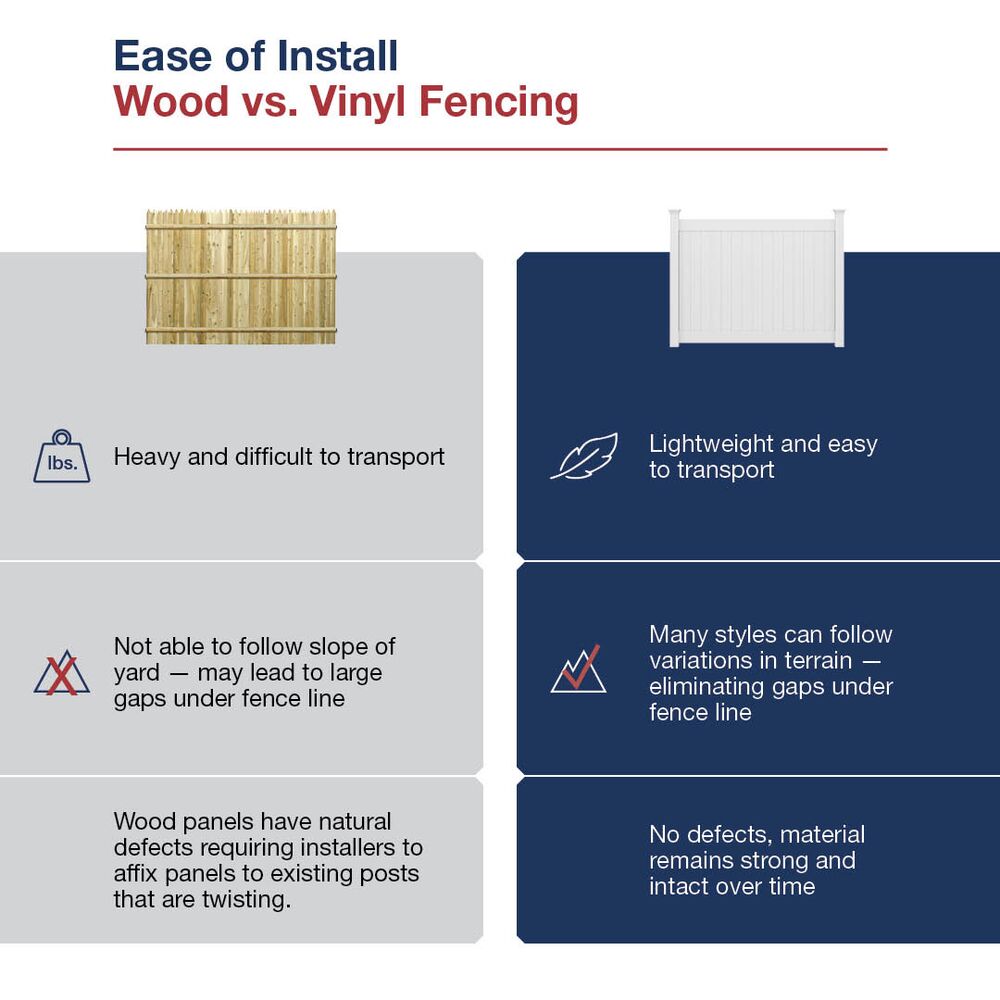 Ease of Install
Wood vs. Vinyl Fencing

lbs.

Heavy and difficult to transport

Not able to follow slope of yard — may lead to large gaps under fence line

Wood panels have natural defects requiring installers to affix panels to existing posts that are twisting.

Lightweight and easy to transport

Many styles can follow variations in terrain — eliminating gaps under fence line

No defects, material remains strong and intact over time