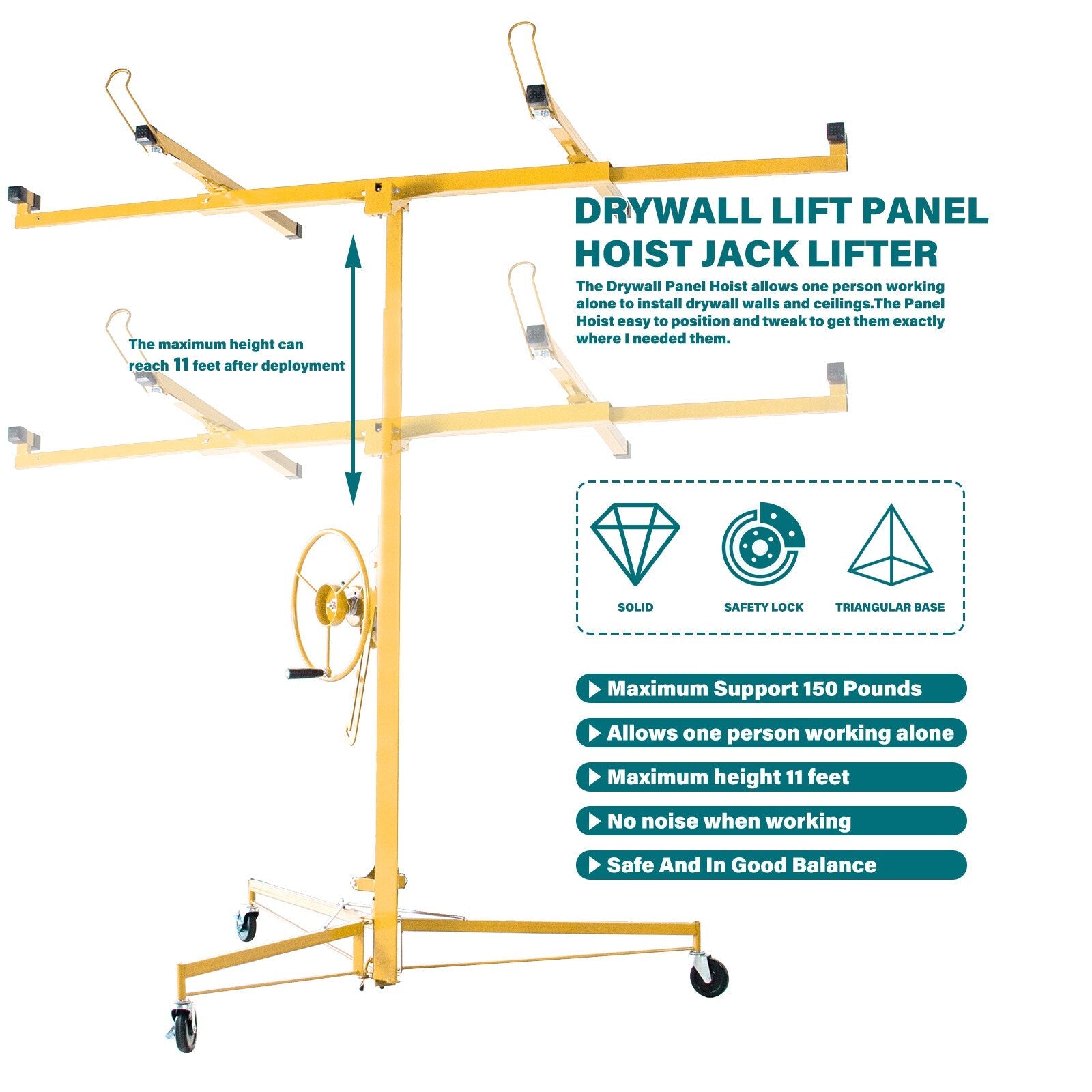 DRYWALL LIFT PANEL HOIST JACK LIFTER

The Drywall Panel Hoist allows one person working alone to install drywall walls and ceilings.The Panel Hoist easy to position and tweak to get them exactly where I needed them.

The maximum height can reach 11 feet after deployment

SOLID

SAFETY LOCK

TRIANGULAR BASE

Maximum Support 150 Pounds

Allows one person working alone

Maximum height 11 feet

No noise when working

Safe And In Good Balance