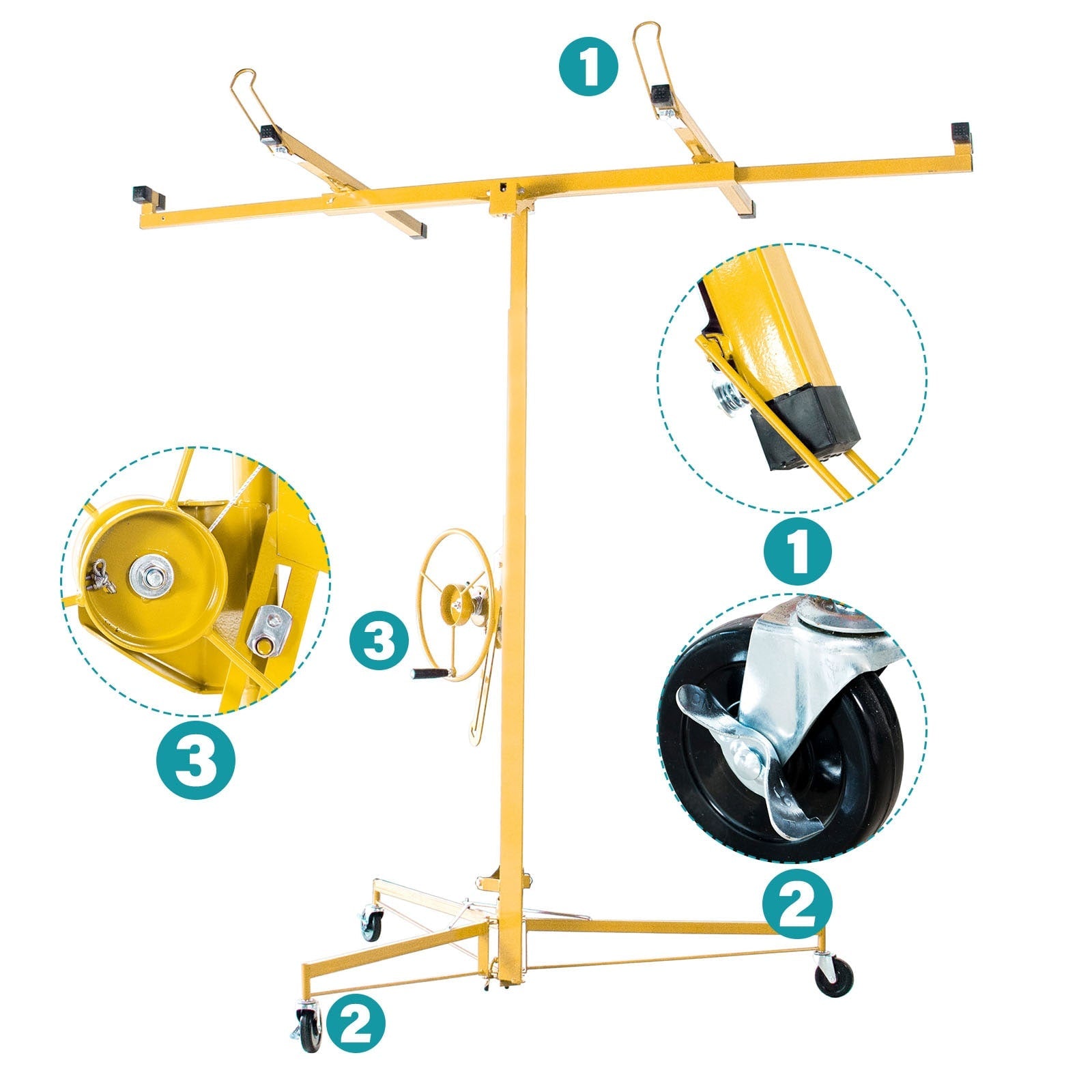 1

1

3

3

2

2