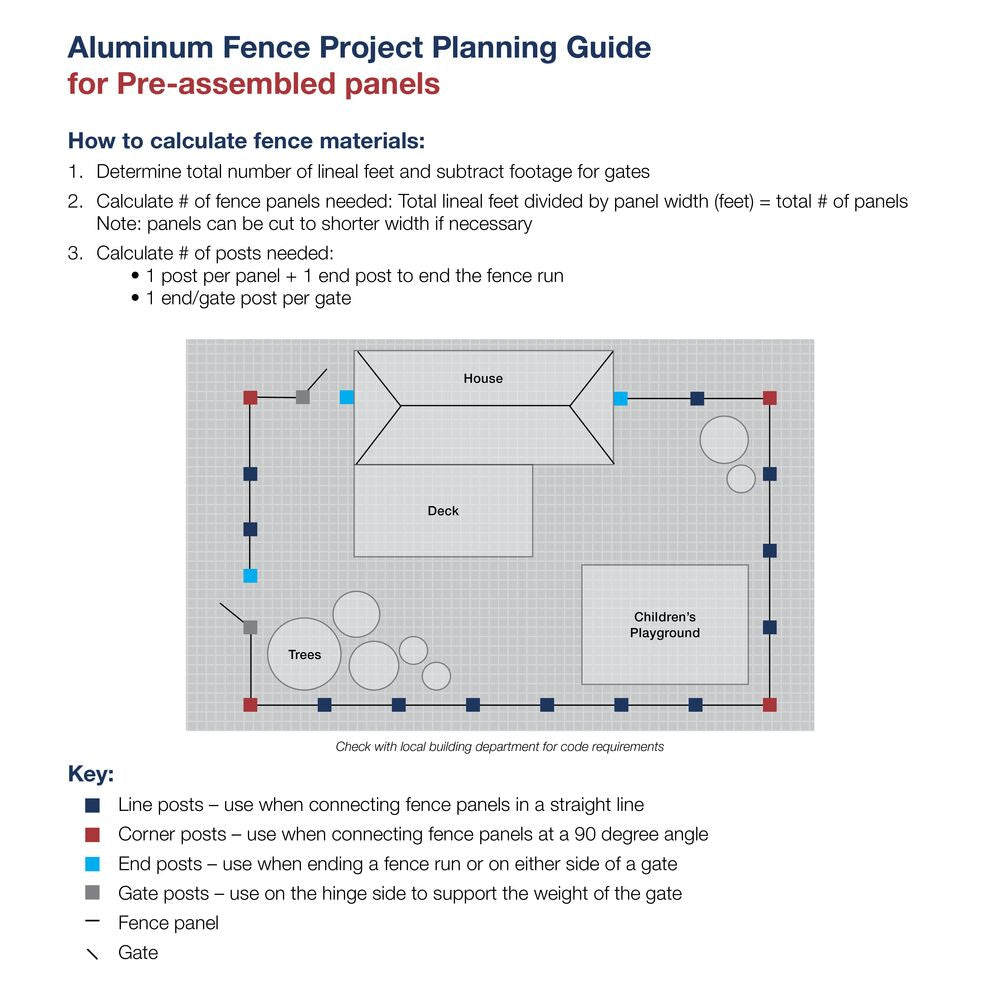 Aluminum Fence Project Planning Guide
for Pre-assembled panels

How to calculate fence materials:
1. Determine total number of lineal feet and subtract footage for gates
2. Calculate # of fence panels needed: Total lineal feet divided by panel width (feet) = total # of panels
Note: panels can be cut to shorter width if necessary
3. Calculate # of posts needed:
• 1 post per panel + 1 end post to end the fence run
• 1 end/gate post per gate

House

Deck

Children's Playground

Trees

Check with local building department for code requirements

Key:
Line posts – use when connecting fence panels in a straight line
Corner posts – use when connecting fence panels at a 90 degree angle
End posts – use when ending a fence run or on either side of a gate
Gate posts – use on the hinge side to support the weight of the gate
Fence panel
Gate