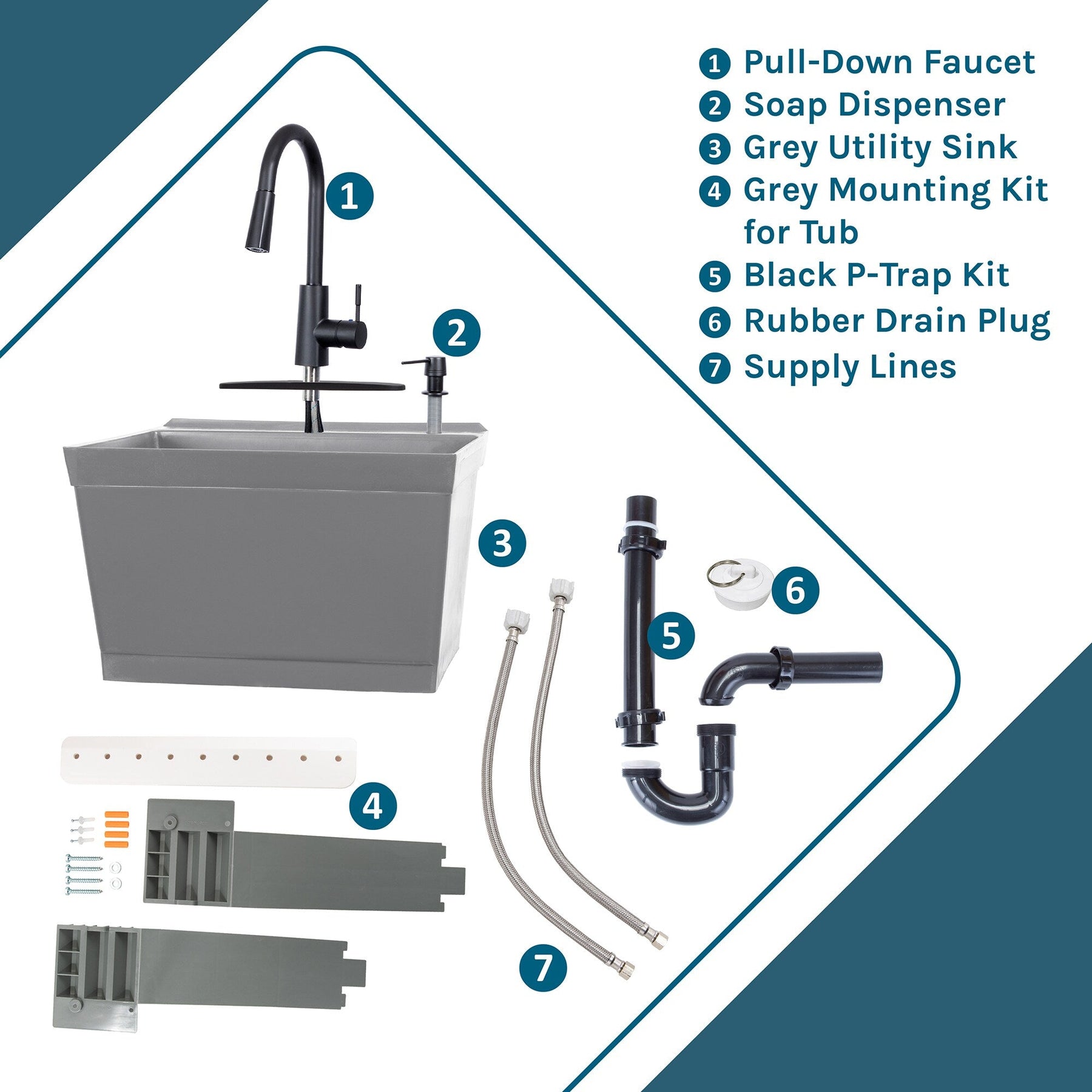 1 Pull-Down Faucet
2 Soap Dispenser
3 Grey Utility Sink
4 Grey Mounting Kit for Tub
5 Black P-Trap Kit
6 Rubber Drain Plug
7 Supply Lines

1

2

3

6

5

4

7