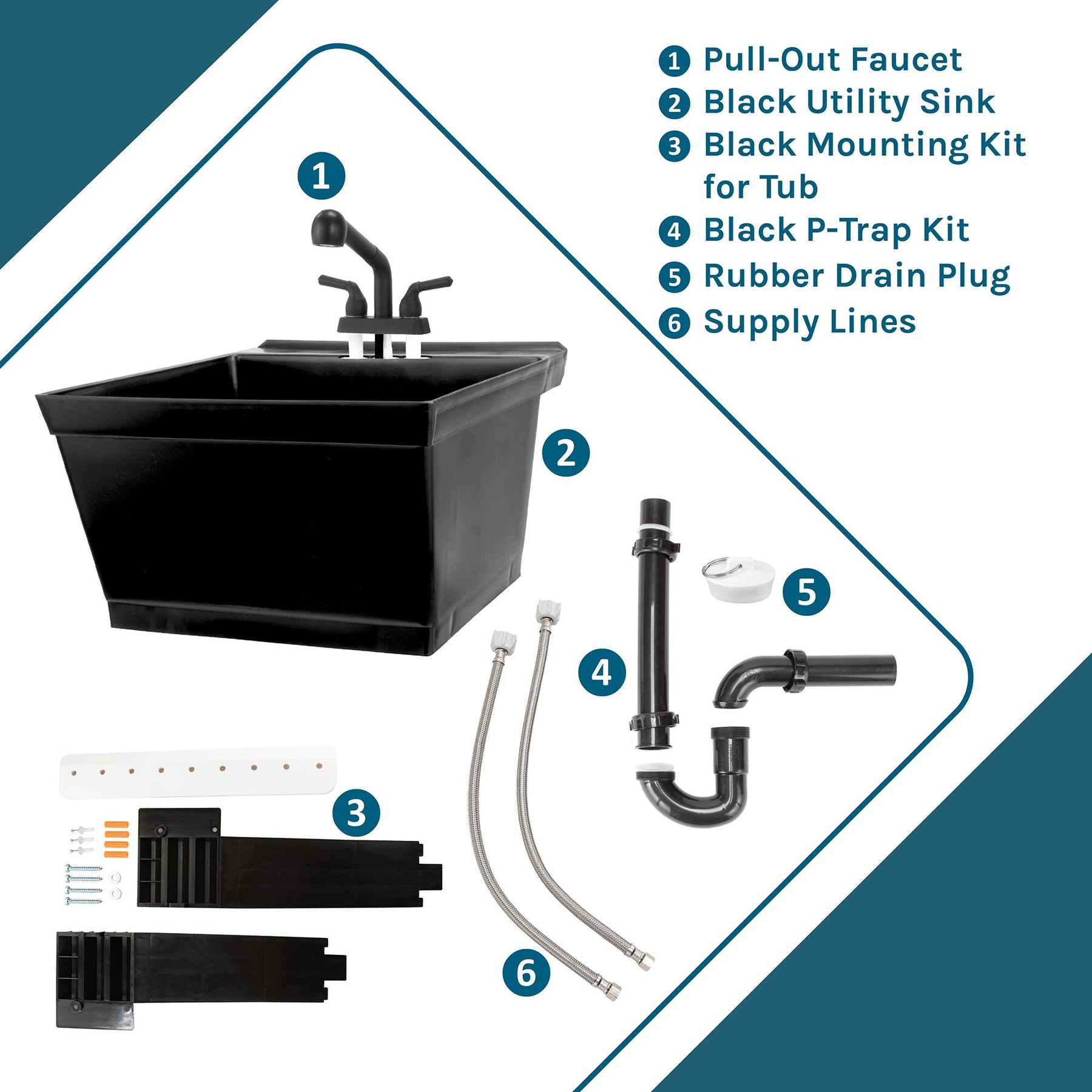 1 Pull-Out Faucet
2 Black Utility Sink
3 Black Mounting Kit for Tub
4 Black P-Trap Kit
5 Rubber Drain Plug
6 Supply Lines

1

2

5

4

3

6