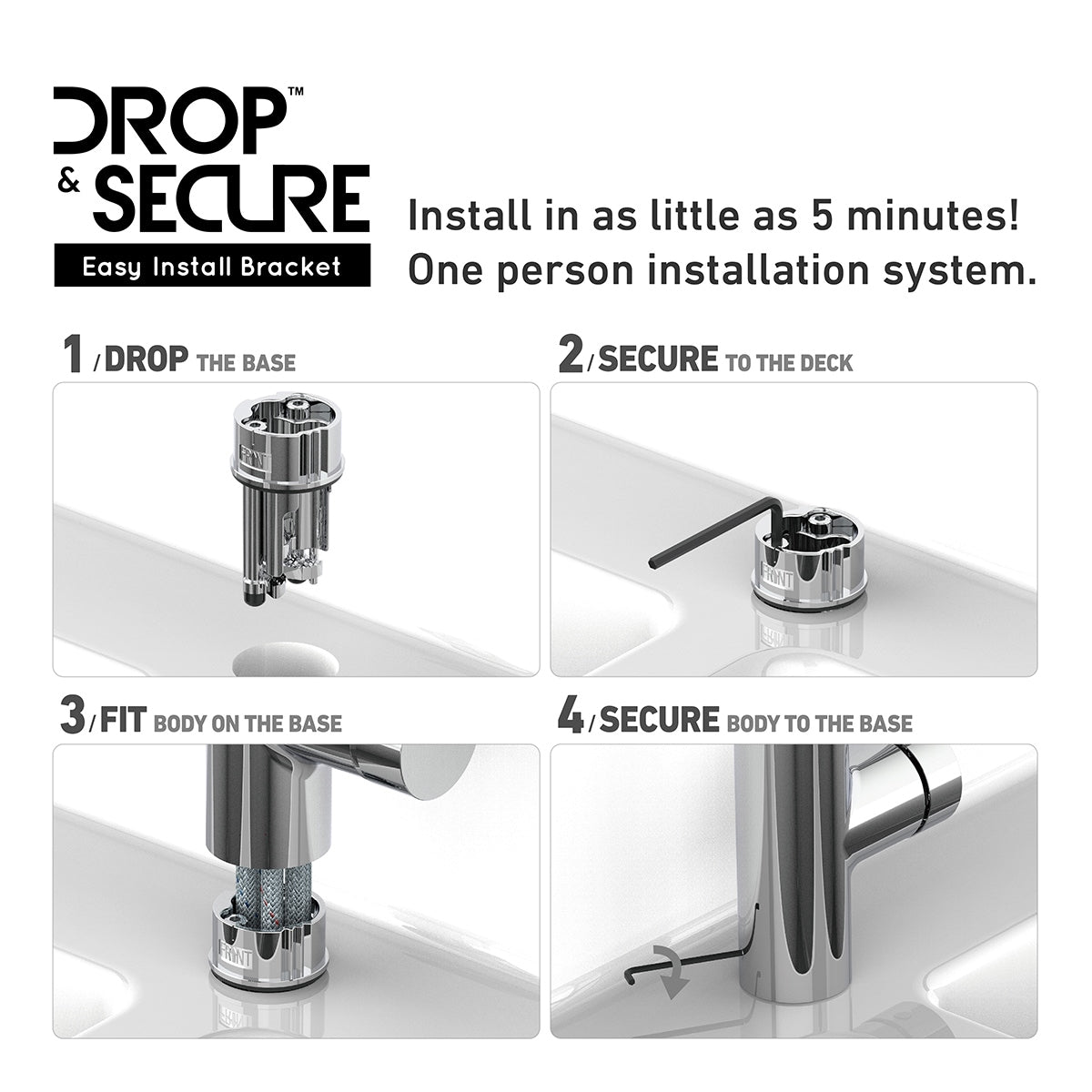 DROP™ & SECURE
Easy Install Bracket

Install in as little as 5 minutes!
One person installation system.

1 / DROP THE BASE

FRONT

2 / SECURE TO THE DECK

FRONT

3 / FIT BODY ON THE BASE

FRONT

4 / SECURE BODY TO THE BASE