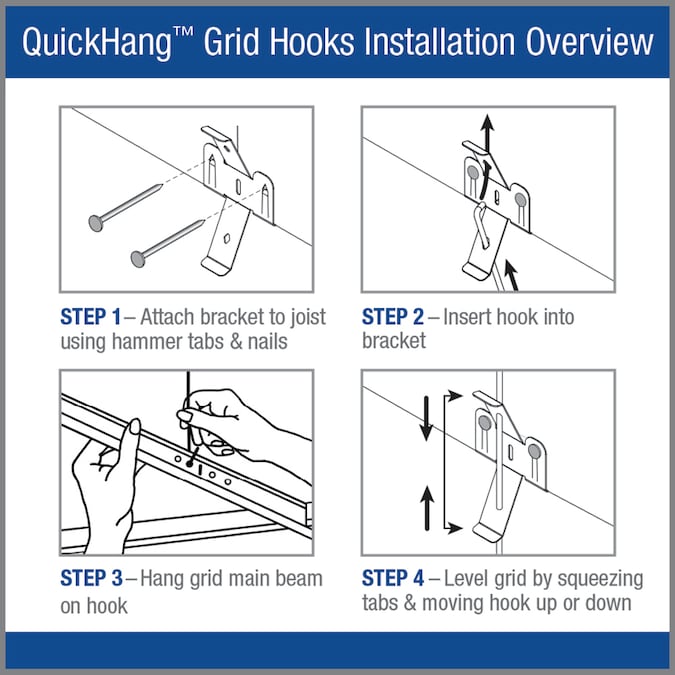 QuickHang™ Grid Hooks Installation Overview

STEP 1 – Attach bracket to joist using hammer tabs & nails

STEP 2 – Insert hook into bracket

STEP 3 – Hang grid main beam on hook

STEP 4 – Level grid by squeezing tabs & moving hook up or down