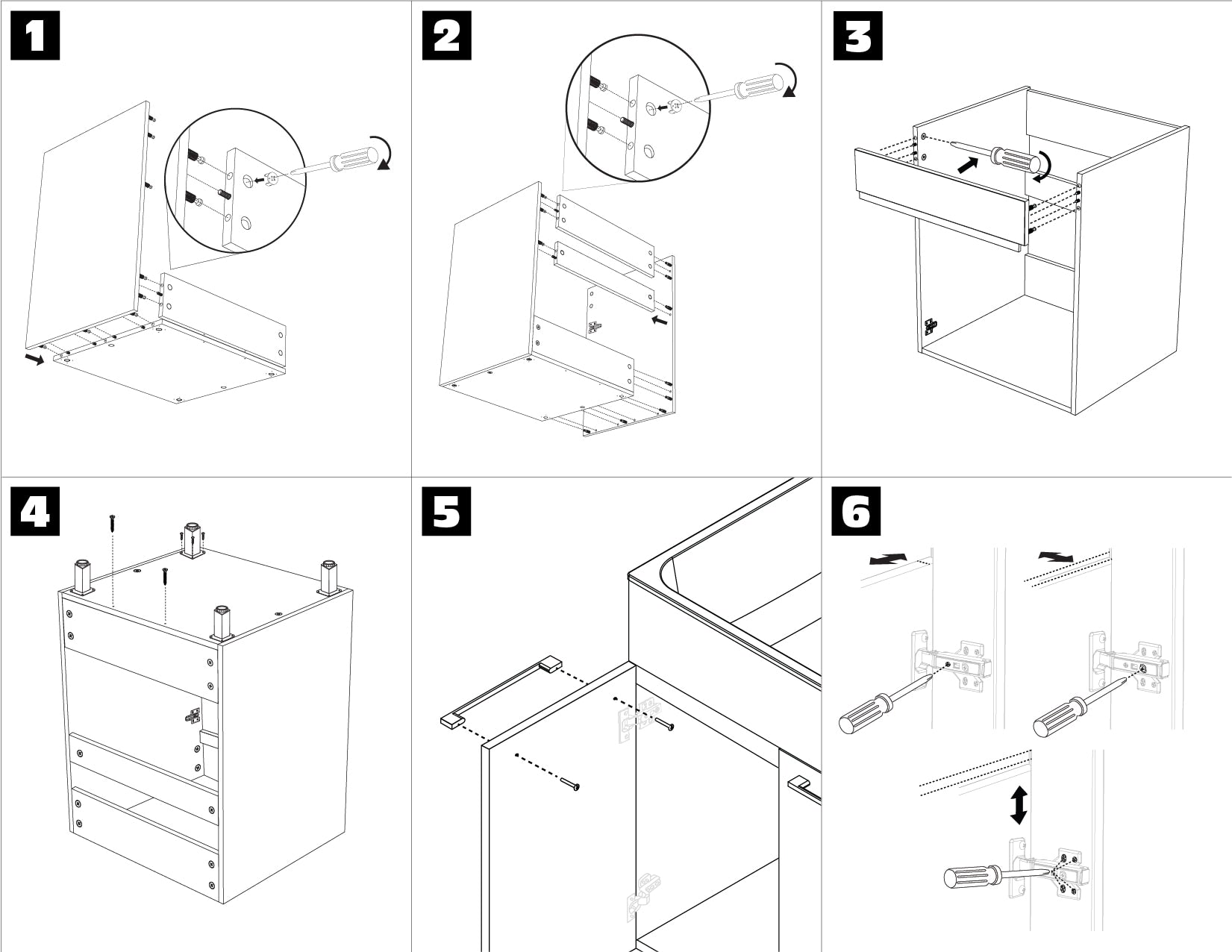 1

2

3

4

5

6