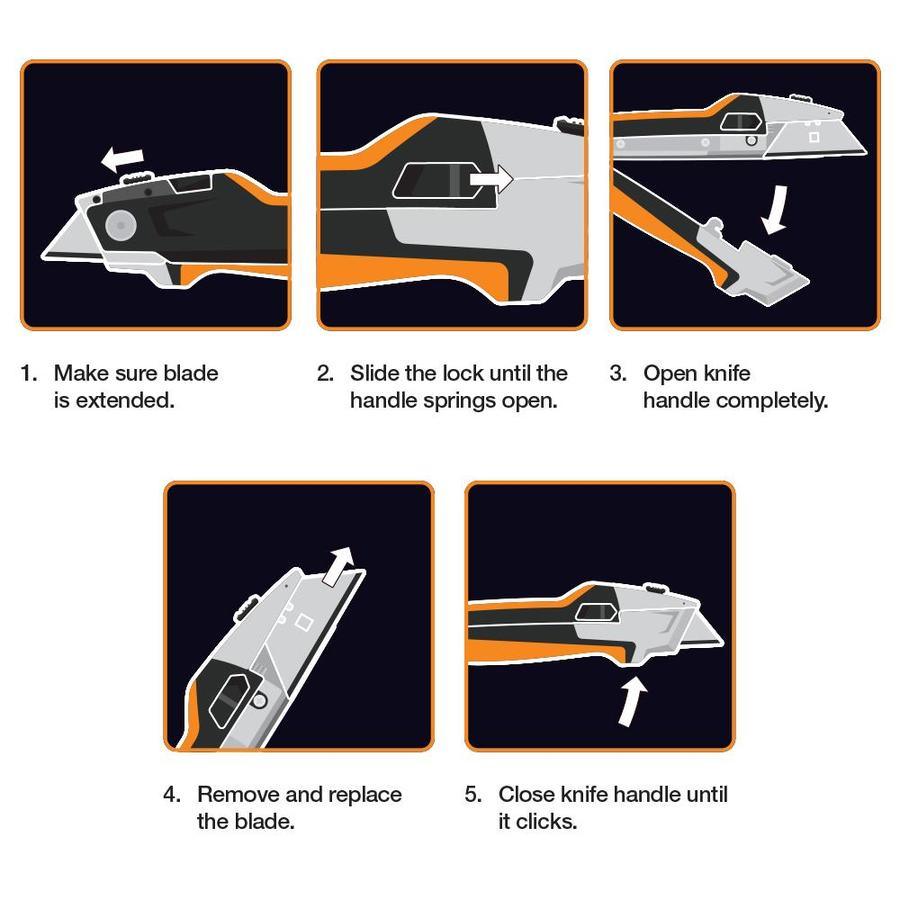 1. Make sure blade is extended.

2. Slide the lock until the handle springs open.

3. Open knife handle completely.

4. Remove and replace the blade.

5. Close knife handle until it clicks.