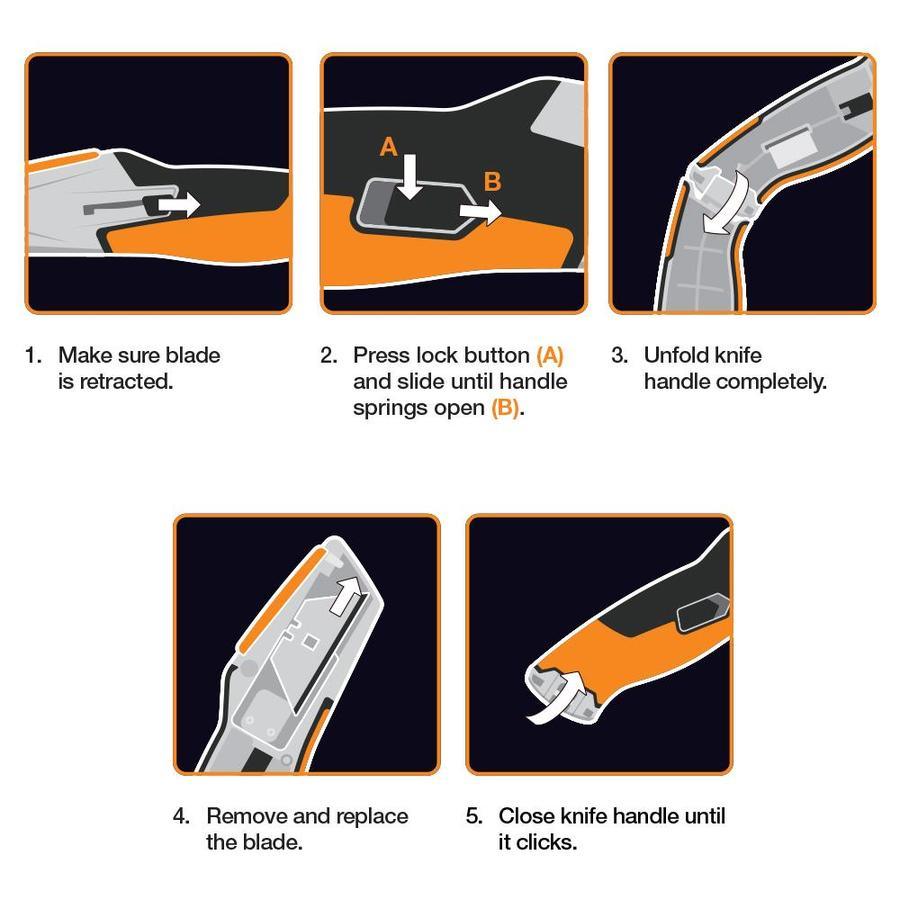 A

B

1. Make sure blade is retracted.

2. Press lock button (A) and slide until handle springs open (B).

3. Unfold knife handle completely.

4. Remove and replace the blade.

5. Close knife handle until it clicks.