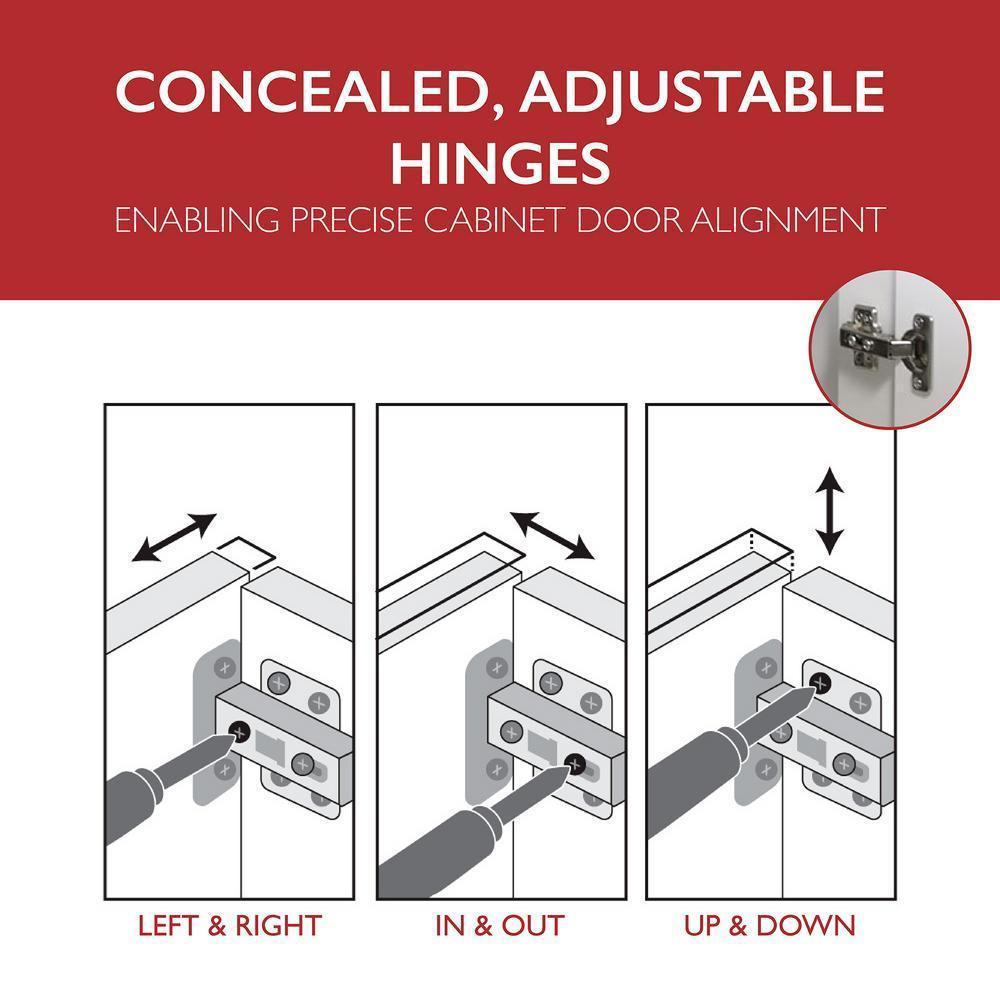 CONCEALED, ADJUSTABLE HINGES
ENABLING PRECISE CABINET DOOR ALIGNMENT

LEFT & RIGHT

IN & OUT

UP & DOWN