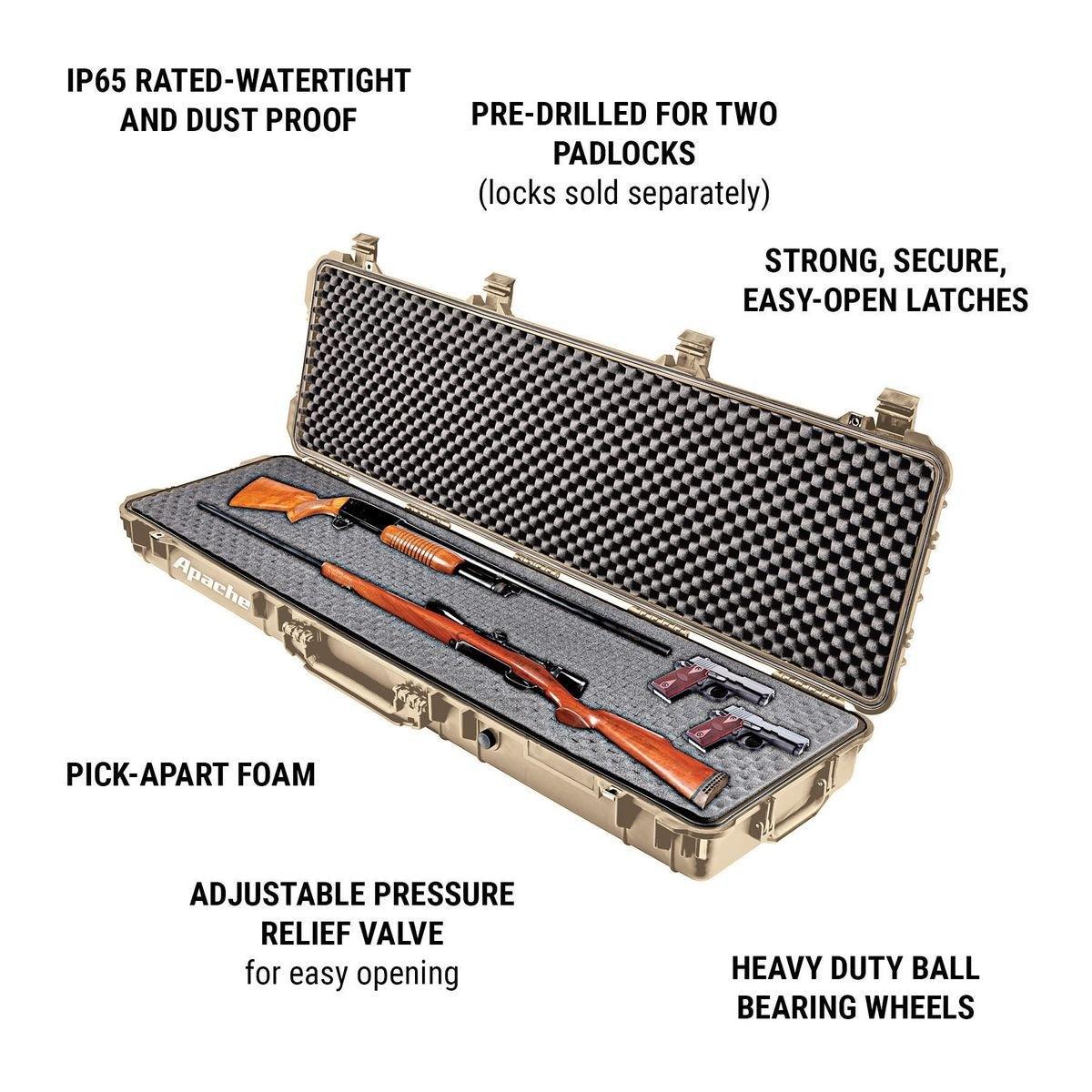 IP65 RATED-WATERTIGHT AND DUST PROOF

PRE-DRILLED FOR TWO PADLOCKS
(locks sold separately)

STRONG, SECURE, EASY-OPEN LATCHES

Apache

PICK-APART FOAM

ADJUSTABLE PRESSURE RELIEF VALVE
for easy opening

HEAVY DUTY BALL BEARING WHEELS