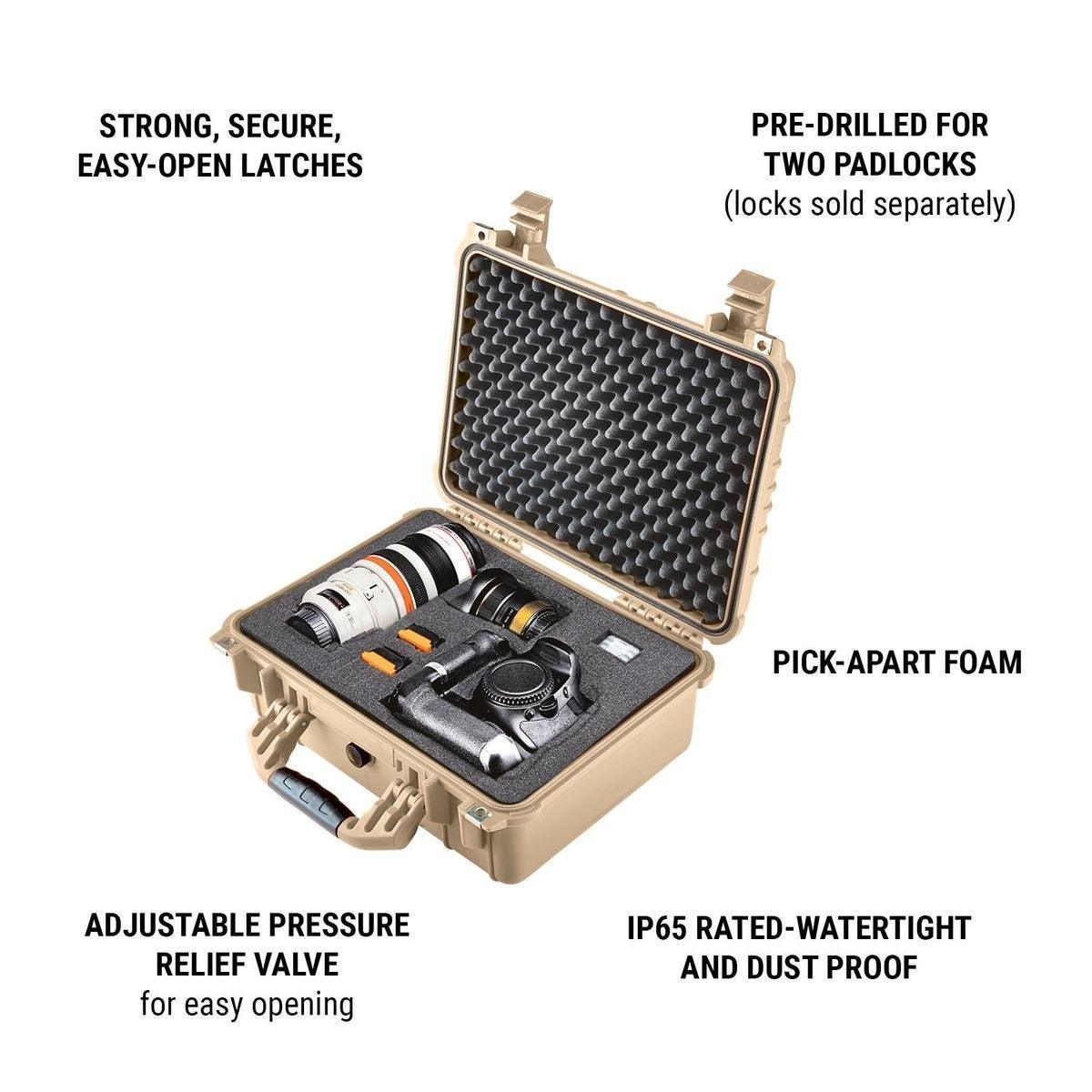 STRONG, SECURE, EASY-OPEN LATCHES

PRE-DRILLED FOR TWO PADLOCKS
(locks sold separately)

PICK-APART FOAM

ADJUSTABLE PRESSURE RELIEF VALVE
for easy opening

IP65 RATED-WATERTIGHT AND DUST PROOF