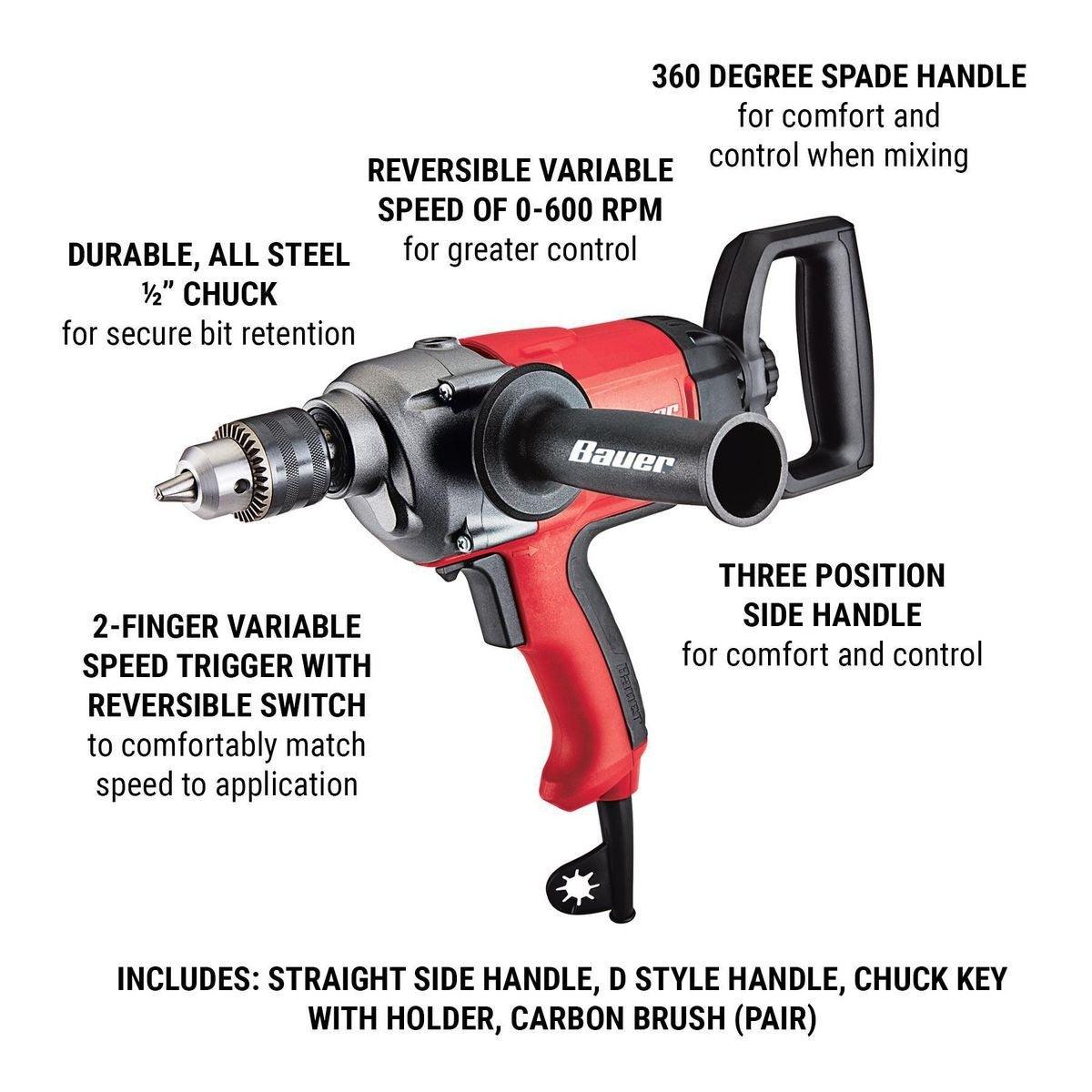 360 DEGREE SPADE HANDLE
for comfort and control when mixing

REVERSIBLE VARIABLE SPEED OF 0-600 RPM
for greater control

DURABLE, ALL STEEL ½" CHUCK
for secure bit retention

Bauer

THREE POSITION SIDE HANDLE
for comfort and control

2-FINGER VARIABLE SPEED TRIGGER WITH REVERSIBLE SWITCH
to comfortably match speed to application

INCLUDES: STRAIGHT SIDE HANDLE, D STYLE HANDLE, CHUCK KEY WITH HOLDER, CARBON BRUSH (PAIR)