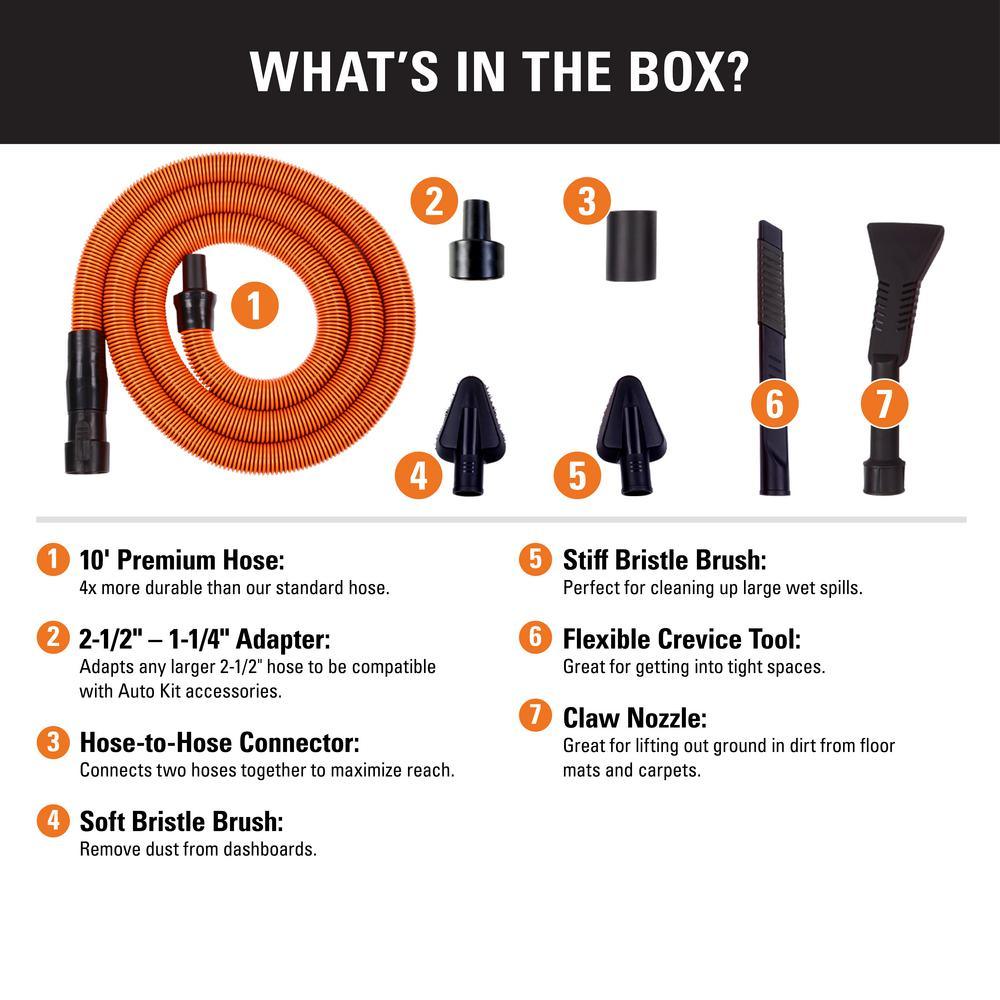 WHAT'S IN THE BOX?

1

2

3

4

5

6

7

1 10' Premium Hose:
4x more durable than our standard hose.

2 2-1/2" – 1-1/4" Adapter:
Adapts any larger 2-1/2" hose to be compatible with Auto Kit accessories.

3 Hose-to-Hose Connector:
Connects two hoses together to maximize reach.

4 Soft Bristle Brush:
Remove dust from dashboards.

5 Stiff Bristle Brush:
Perfect for cleaning up large wet spills.

6 Flexible Crevice Tool:
Great for getting into tight spaces.

7 Claw Nozzle:
Great for lifting out ground in dirt from floor mats and carpets.