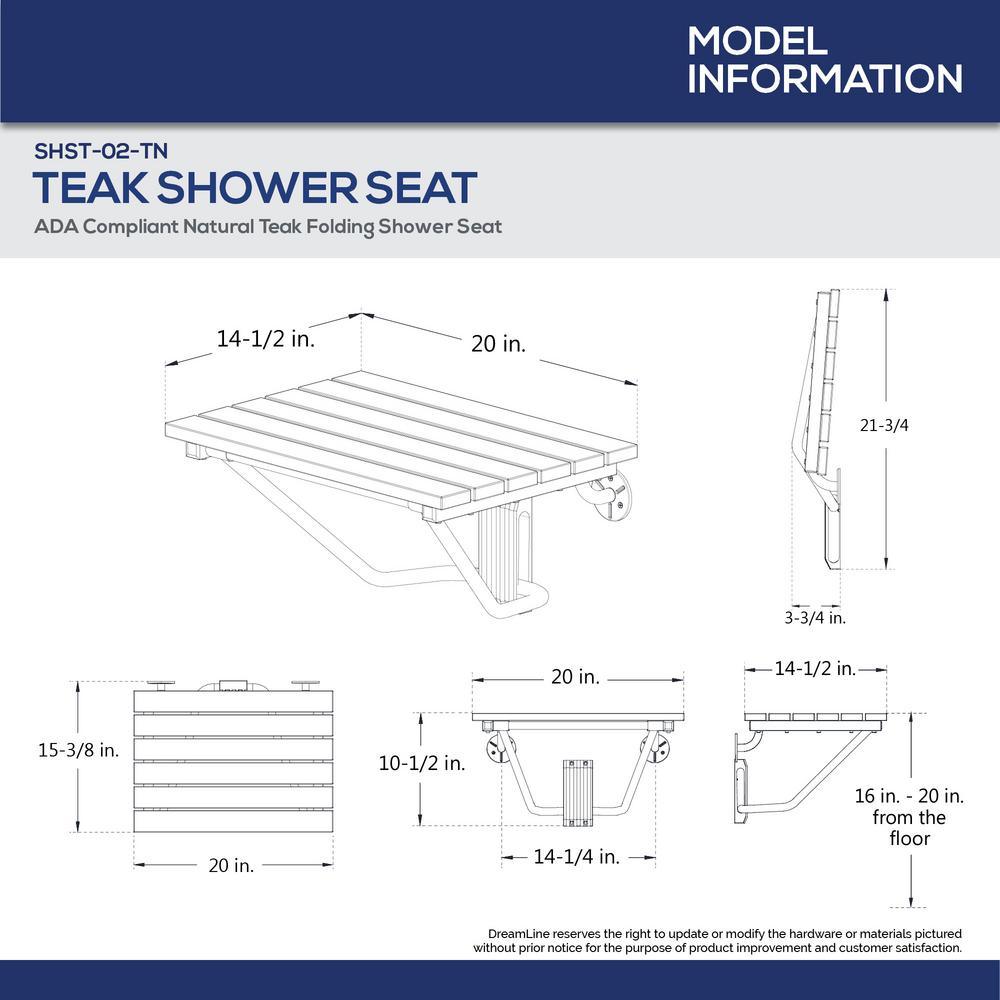 MODEL INFORMATION

SHST-02-TN
TEAK SHOWER SEAT
ADA Compliant Natural Teak Folding Shower Seat

14-1/2 in.
20 in.

21-3/4
3-3/4 in.

15-3/8 in.
20 in.

20 in.
10-1/2 in.
14-1/4 in.

14-1/2 in.
16 in. - 20 in. from the floor

DreamLine reserves the right to update or modify the hardware or materials pictured without prior notice for the purpose of product improvement and customer satisfaction.