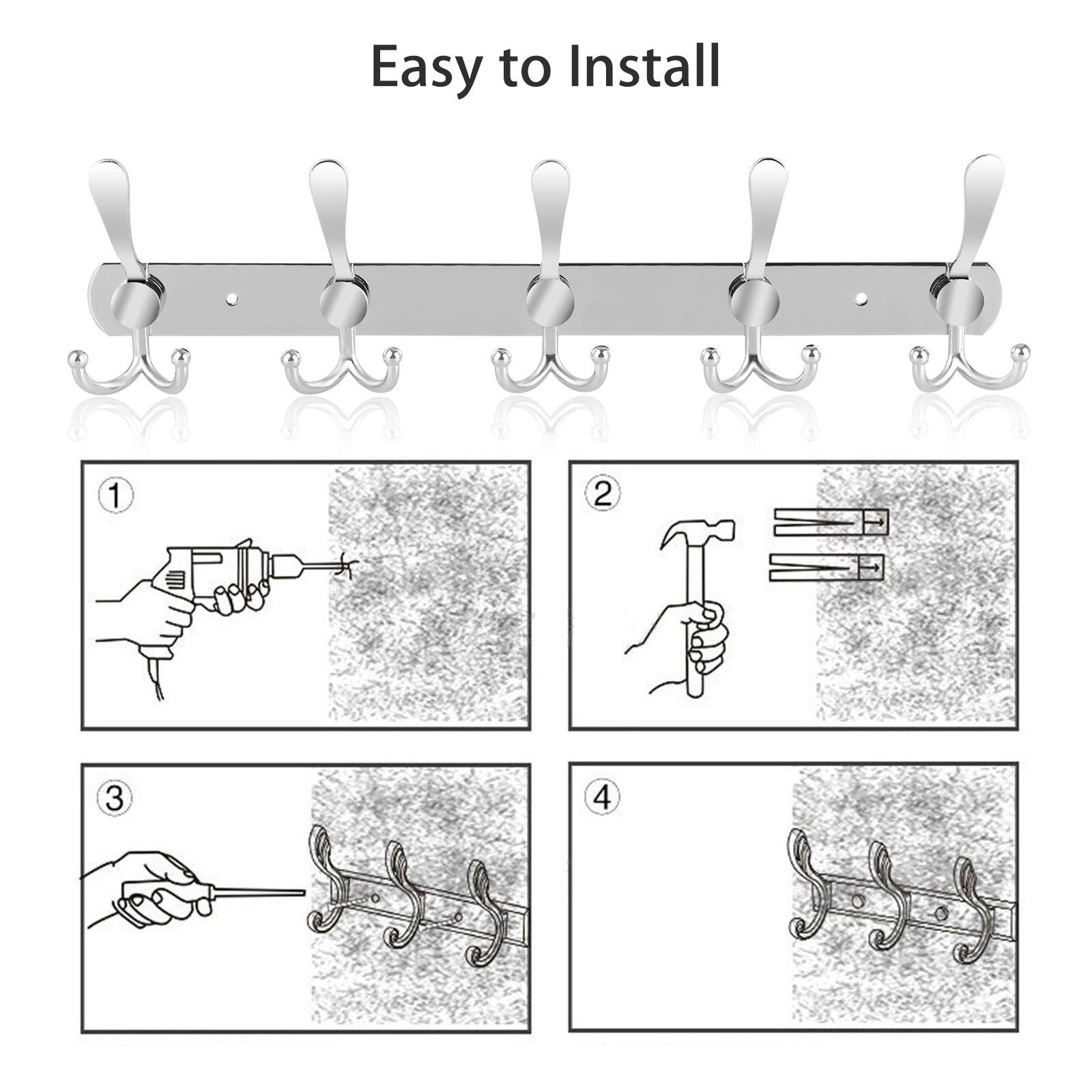 Easy to Install

①

②

③

④