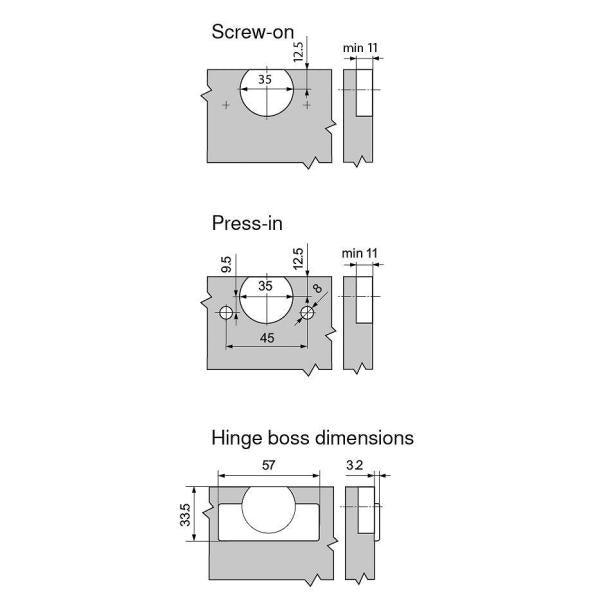 Screw-on

12.5

min 11

35

Press-in

9.5

12.5

min 11

35

8

45

Hinge boss dimensions

57

3.2

33.5