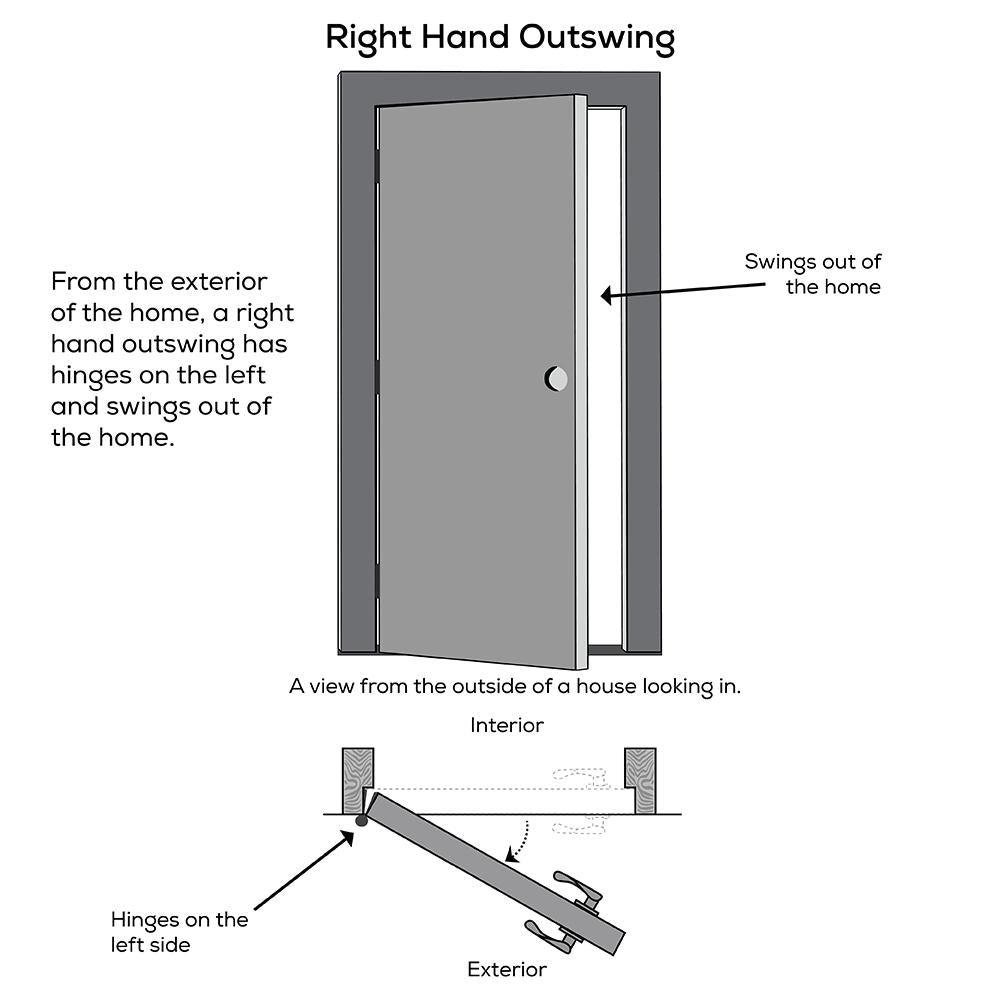 Right Hand Outswing

From the exterior of the home, a right hand outswing has hinges on the left and swings out of the home.

Swings out of the home

A view from the outside of a house looking in.

Interior

Hinges on the left side

Exterior